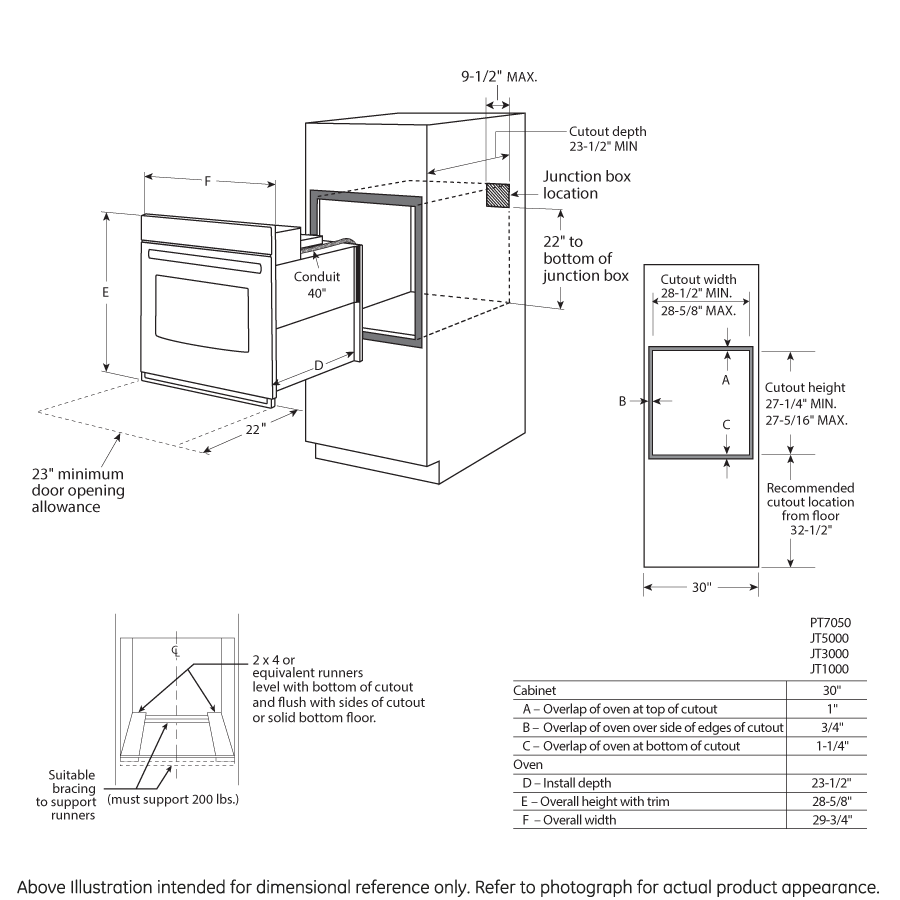 9-1/2" MAX.

Cutout depth 23-1/2" MIN

Junction box location

22" to bottom of junction box

F

E

Conduit 40"

D

22"

23" minimum door opening allowance

Cutout width 28-1/2" MIN. 28-5/8" MAX.

A

B

C

Cutout height 27-1/4" MIN. 27-5/16" MAX.

Recommended cutout location from floor 32-1/2"

30"

℄

2 x 4 or equivalent runners level with bottom of cutout and flush with sides of cutout or solid bottom floor.

Suitable bracing to support runners

(must support 200 lbs.)

| | PT7050 JT5000 JT3000 JT1000 |
|---|---|
| Cabinet | 30" |
| A – Overlap of oven at top of cutout | 1" |
| B – Overlap of oven over side of edges of cutout | 3/4" |
| C – Overlap of oven at bottom of cutout | 1-1/4" |
| Oven | |
| D – Install depth | 23-1/2" |
| E – Overall height with trim | 28-5/8" |
| F – Overall width | 29-3/4" |

Above Illustration intended for dimensional reference only. Refer to photograph for actual product appearance.