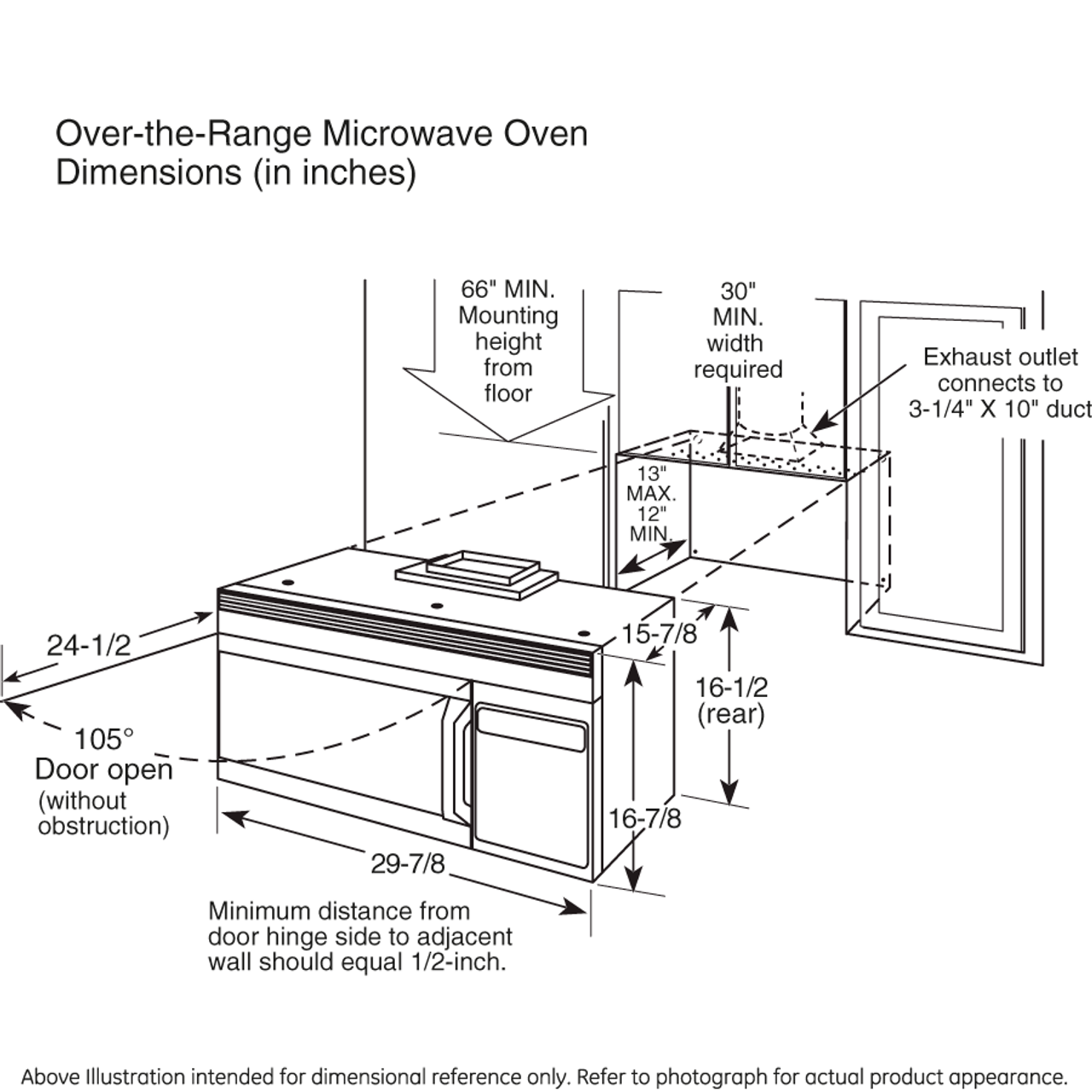 Over-the-Range Microwave Oven
Dimensions (in inches)

66" MIN.
Mounting
height
from
floor

30"
MIN.
width
required

Exhaust outlet
connects to
3-1/4" X 10" duct

13"
MAX.
12"
MIN.

24-1/2

15-7/8

16-1/2
(rear)

105°
Door open
(without
obstruction)

16-7/8

29-7/8

Minimum distance from door hinge side to adjacent wall should equal 1/2-inch.

Above Illustration intended for dimensional reference only. Refer to photograph for actual product appearance.