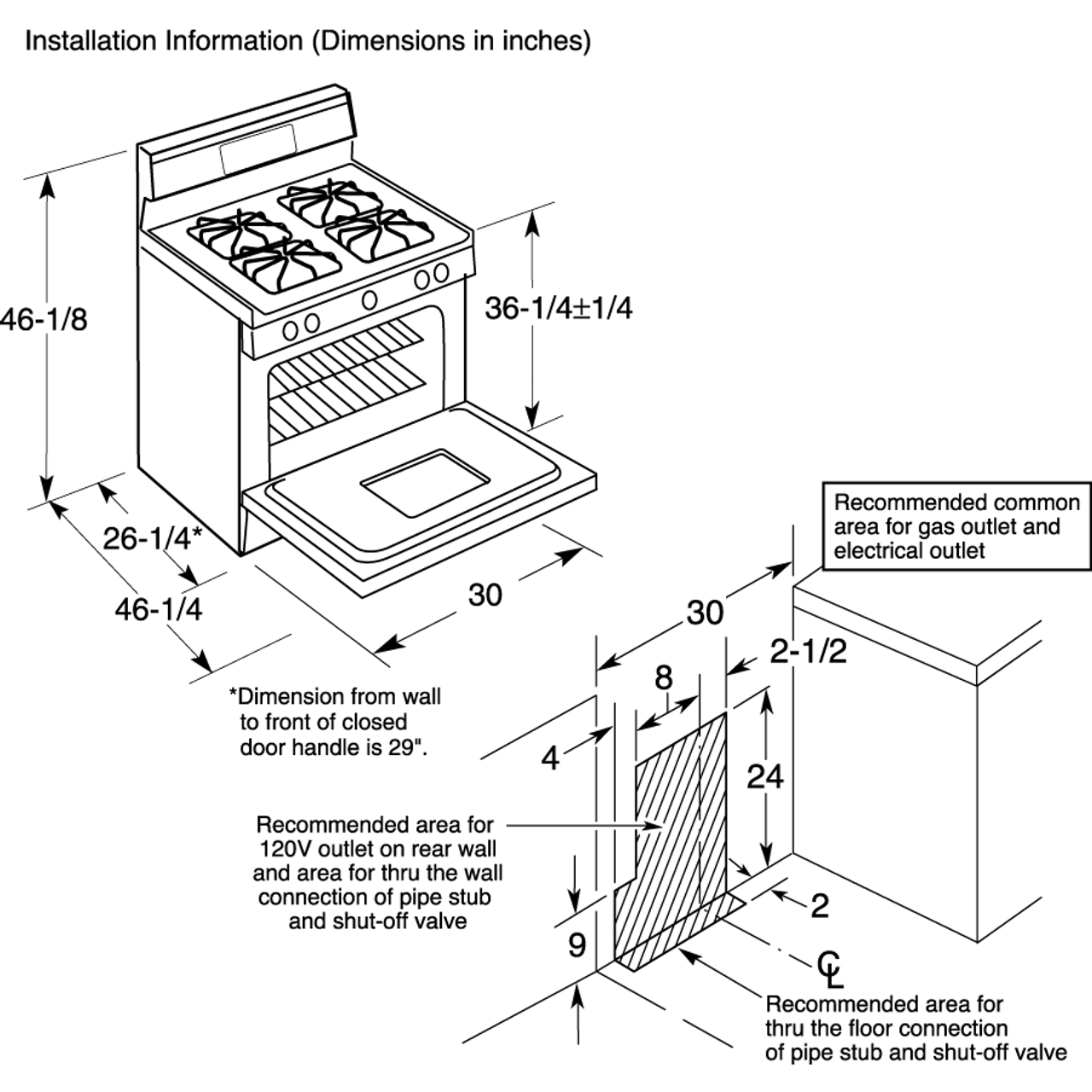 Installation Information (Dimensions in inches)

46-1/8

36-1/4±1/4

26-1/4*

46-1/4

30

*Dimension from wall to front of closed door handle is 29".

Recommended common area for gas outlet and electrical outlet

30

2-1/2

8

4

24

Recommended area for 120V outlet on rear wall and area for thru the wall connection of pipe stub and shut-off valve

2

9

CL

Recommended area for thru the floor connection of pipe stub and shut-off valve