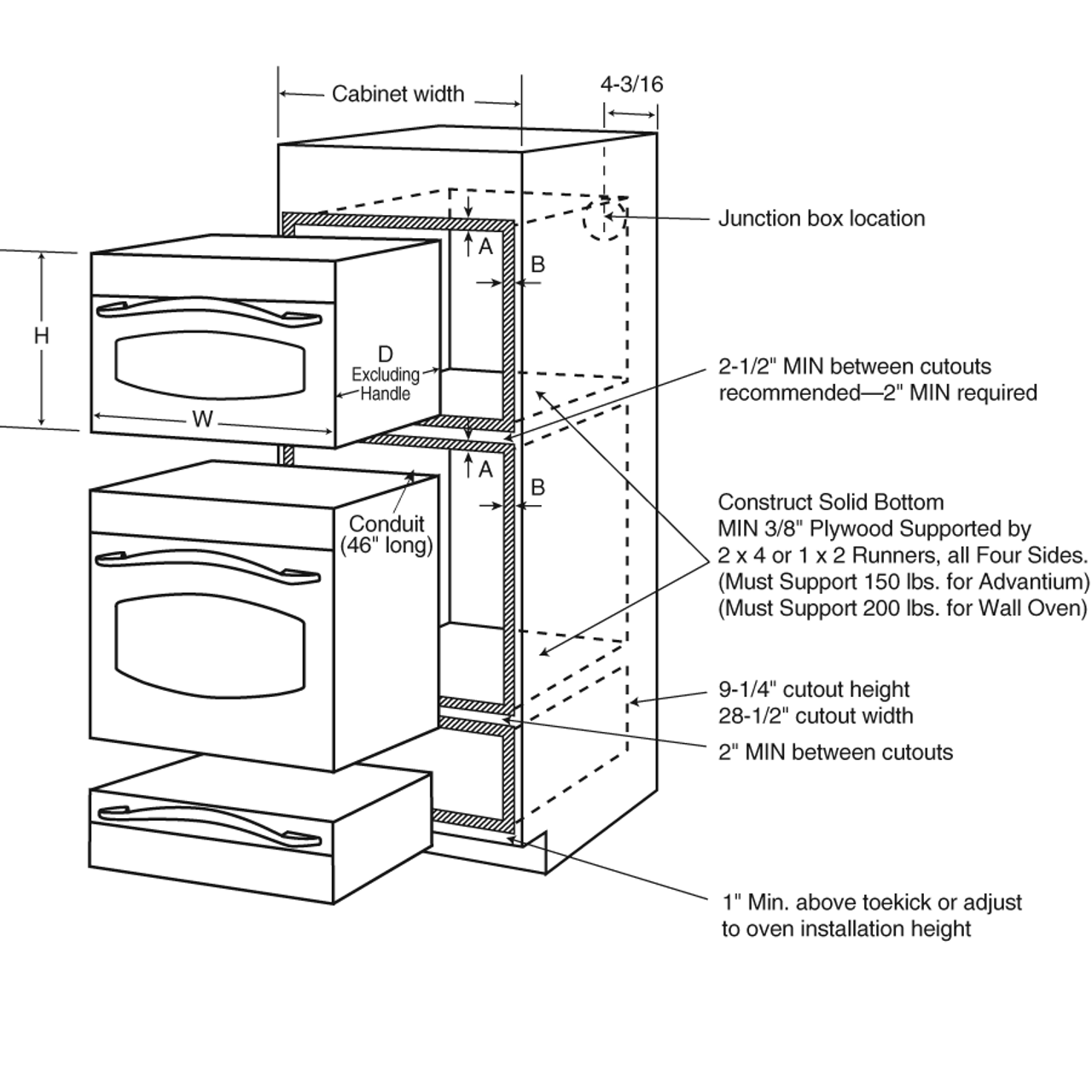 Cabinet width

4-3/16

Junction box location

A

B

H

D
Excluding
Handle

W

2-1/2" MIN between cutouts
recommended—2" MIN required

A

B

Conduit
(46" long)

Construct Solid Bottom
MIN 3/8" Plywood Supported by
2 x 4 or 1 x 2 Runners, all Four Sides.
(Must Support 150 lbs. for Advantium)
(Must Support 200 lbs. for Wall Oven)

9-1/4" cutout height
28-1/2" cutout width

2" MIN between cutouts

1" Min. above toekick or adjust
to oven installation height