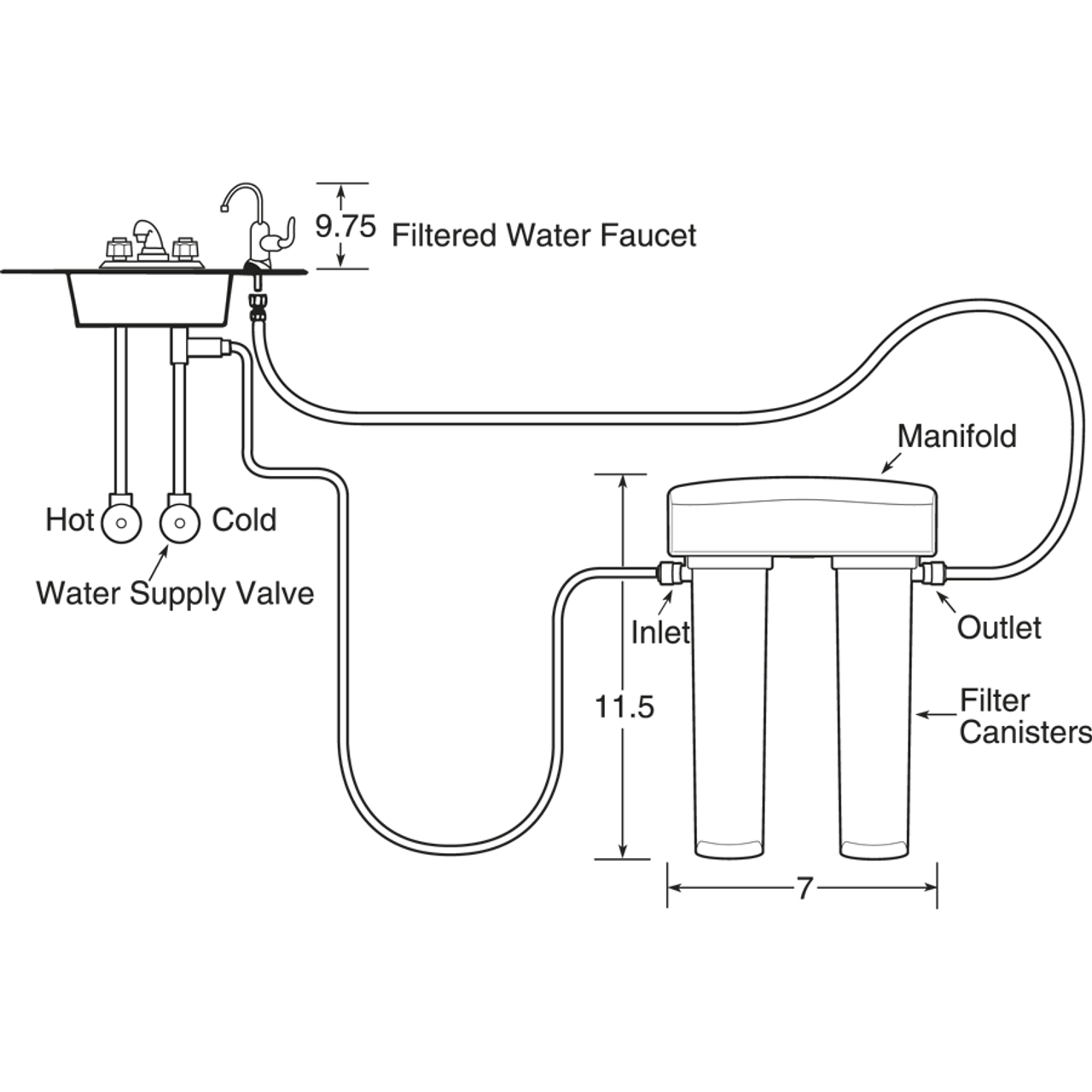 9.75 Filtered Water Faucet

Manifold

Hot Cold

Water Supply Valve

Inlet

Outlet

11.5

Filter Canisters

7