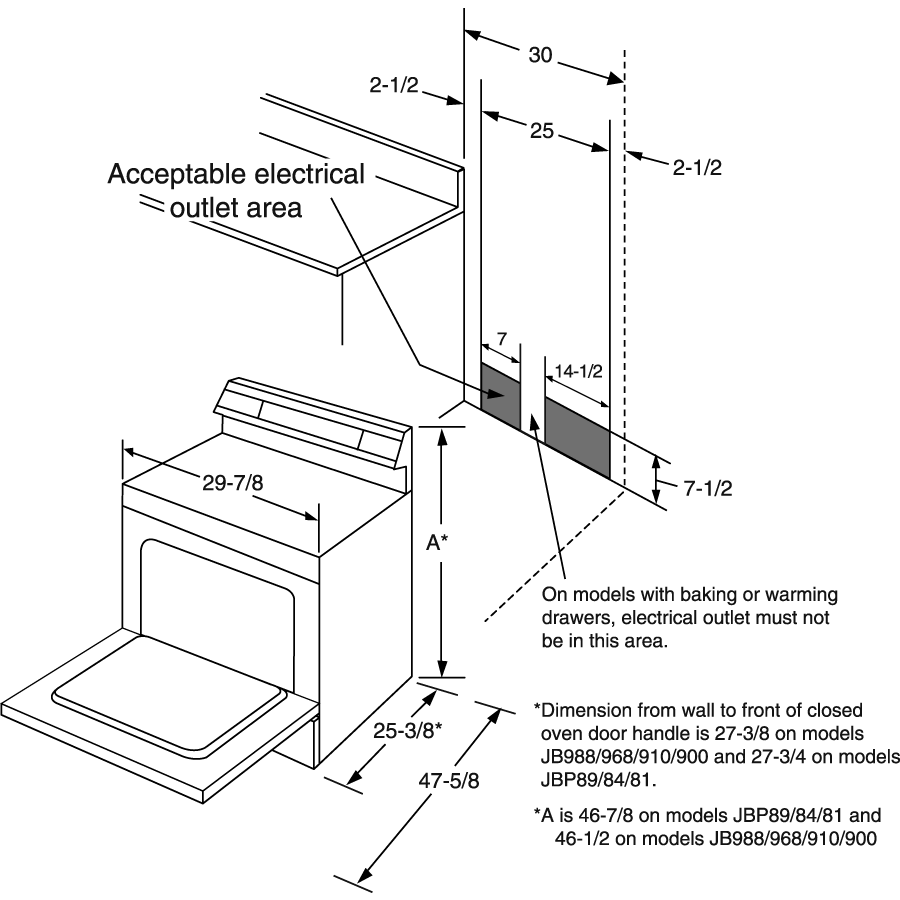 30

2-1/2

25

2-1/2

Acceptable electrical outlet area

7

14-1/2

7-1/2

29-7/8

A*

On models with baking or warming drawers, electrical outlet must not be in this area.

25-3/8*

47-5/8

*Dimension from wall to front of closed oven door handle is 27-3/8 on models JB988/968/910/900 and 27-3/4 on models JBP89/84/81.

*A is 46-7/8 on models JBP89/84/81 and 46-1/2 on models JB988/968/910/900