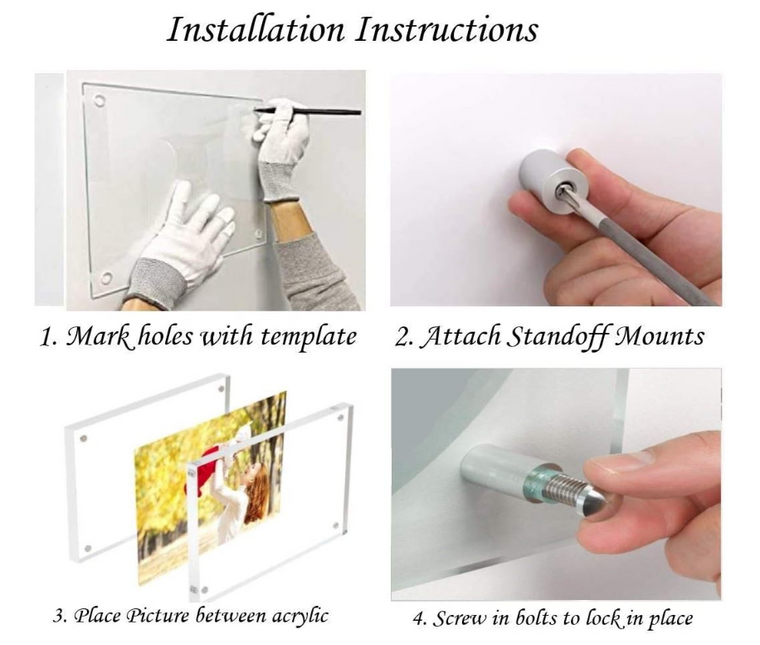 Installation Instructions

1. Mark holes with template

2. Attach Standoff Mounts

3. Place Picture between acrylic

4. Screw in bolts to lock in place