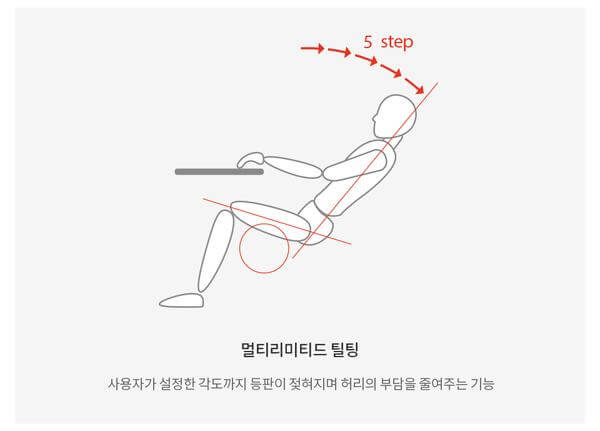 5 step

멀티리미티드 틸팅

사용자가 설정한 각도까지 등판이 젖혀지며 허리의 부담을 줄여주는 기능