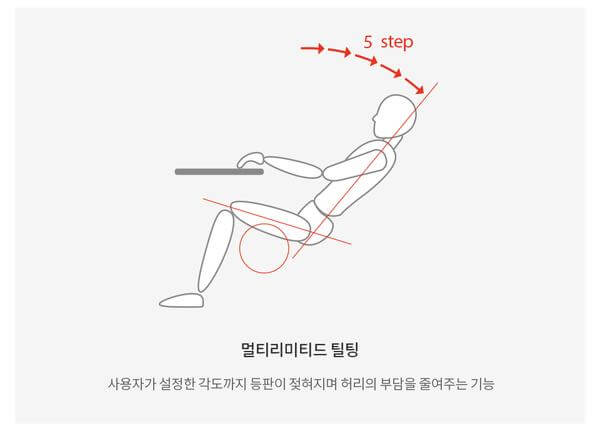 5 step

멀티리미티드 틸팅

사용자가 설정한 각도까지 등판이 젖혀지며 허리의 부담을 줄여주는 기능