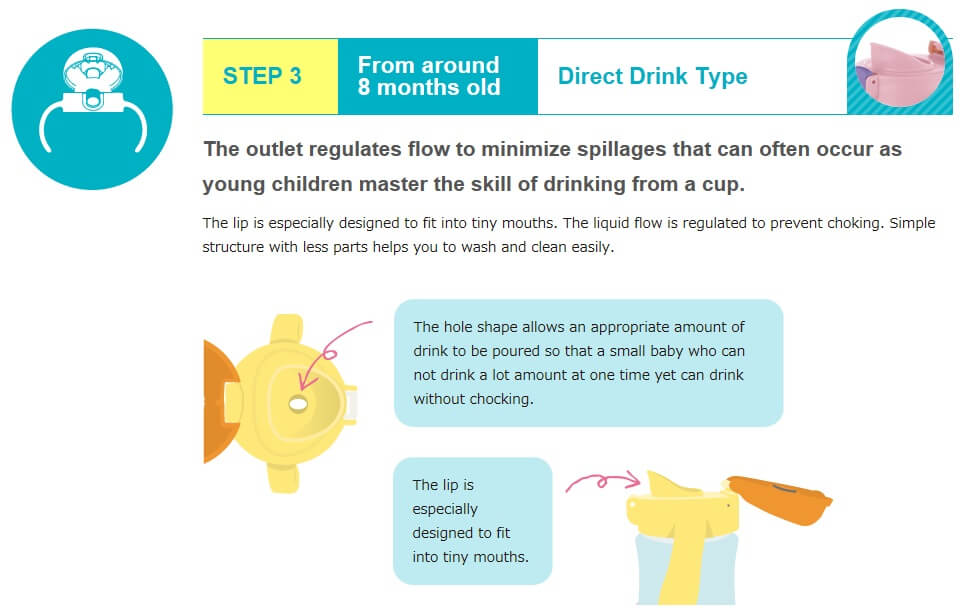 STEP 3

From around 8 months old

Direct Drink Type

The outlet regulates flow to minimize spillages that can often occur as young children master the skill of drinking from a cup.

The lip is especially designed to fit into tiny mouths. The liquid flow is regulated to prevent choking. Simple structure with less parts helps you to wash and clean easily.

The hole shape allows an appropriate amount of drink to be poured so that a small baby who can not drink a lot amount at one time yet can drink without chocking.

The lip is especially designed to fit into tiny mouths.