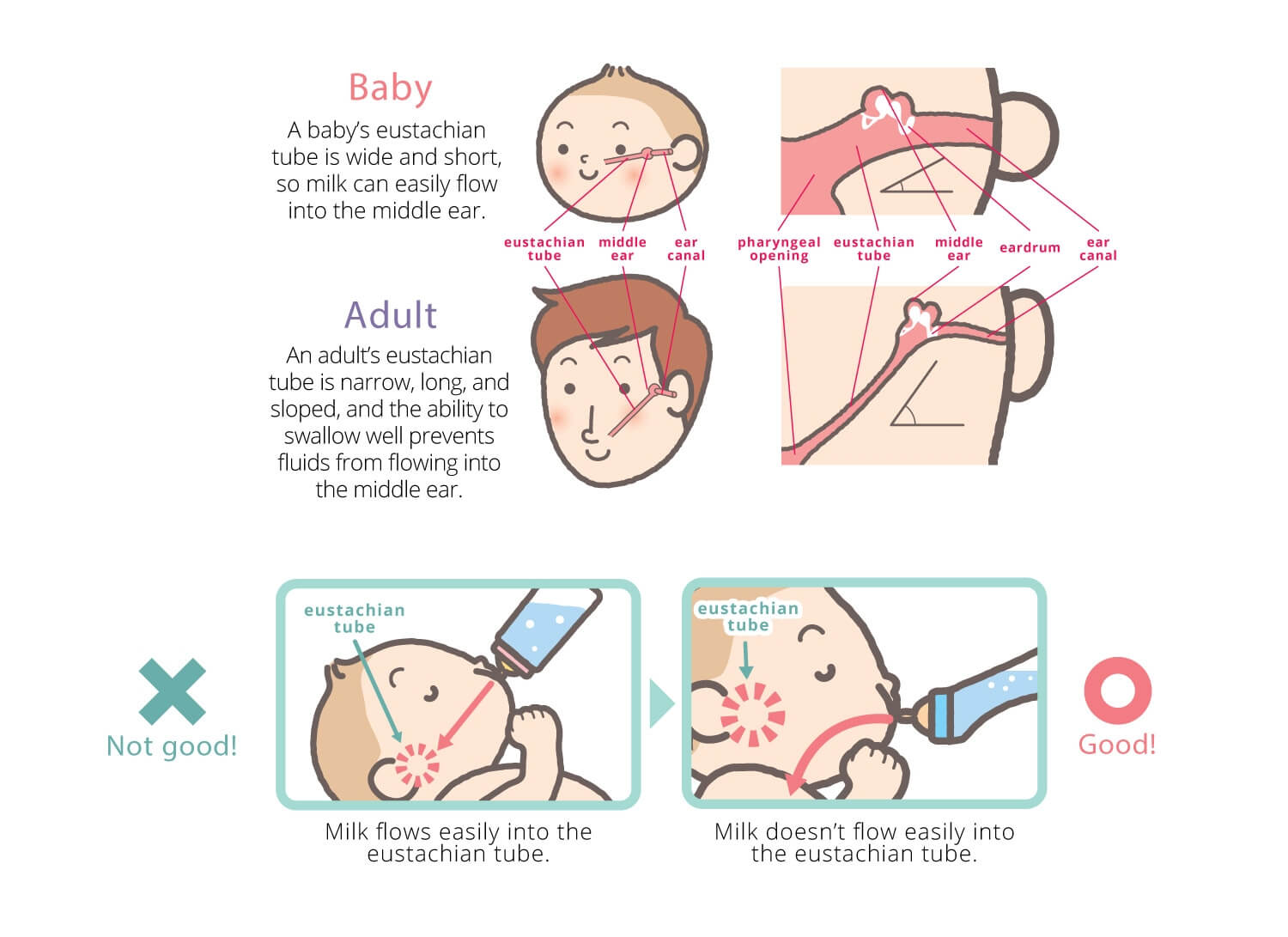 Baby

A baby's eustachian tube is wide and short, so milk can easily flow into the middle ear.

eustachian tube middle ear ear canal

pharyngeal opening eustachian tube middle ear eardrum ear canal

Adult

An adult's eustachian tube is narrow, long, and sloped, and the ability to swallow well prevents fluids from flowing into the middle ear.

Not good!

eustachian tube

Milk flows easily into the eustachian tube.

eustachian tube

Milk doesn't flow easily into the eustachian tube.

Good!