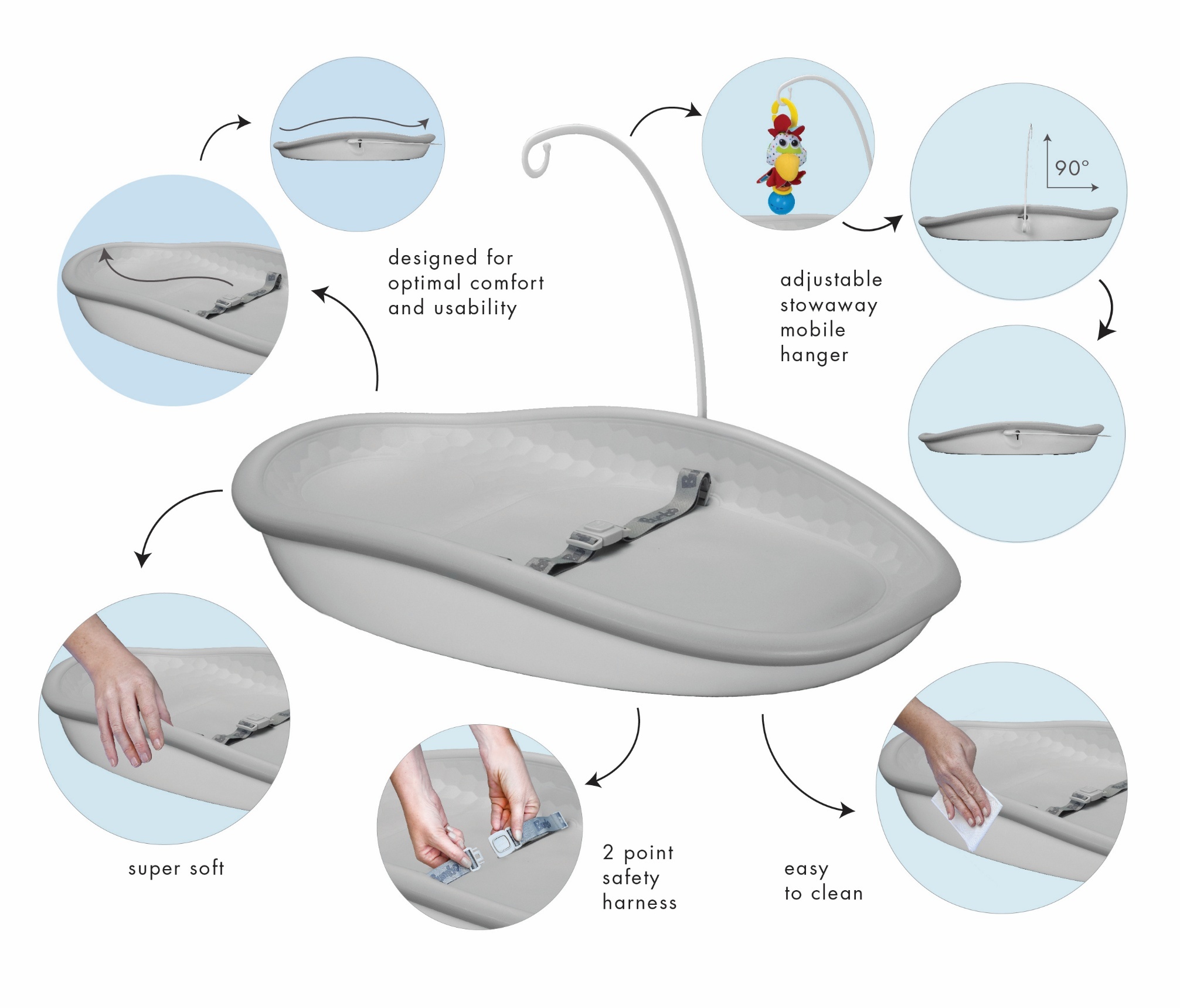 designed for optimal comfort and usability

adjustable stowaway mobile hanger

90°

super soft

2 point safety harness

easy to clean