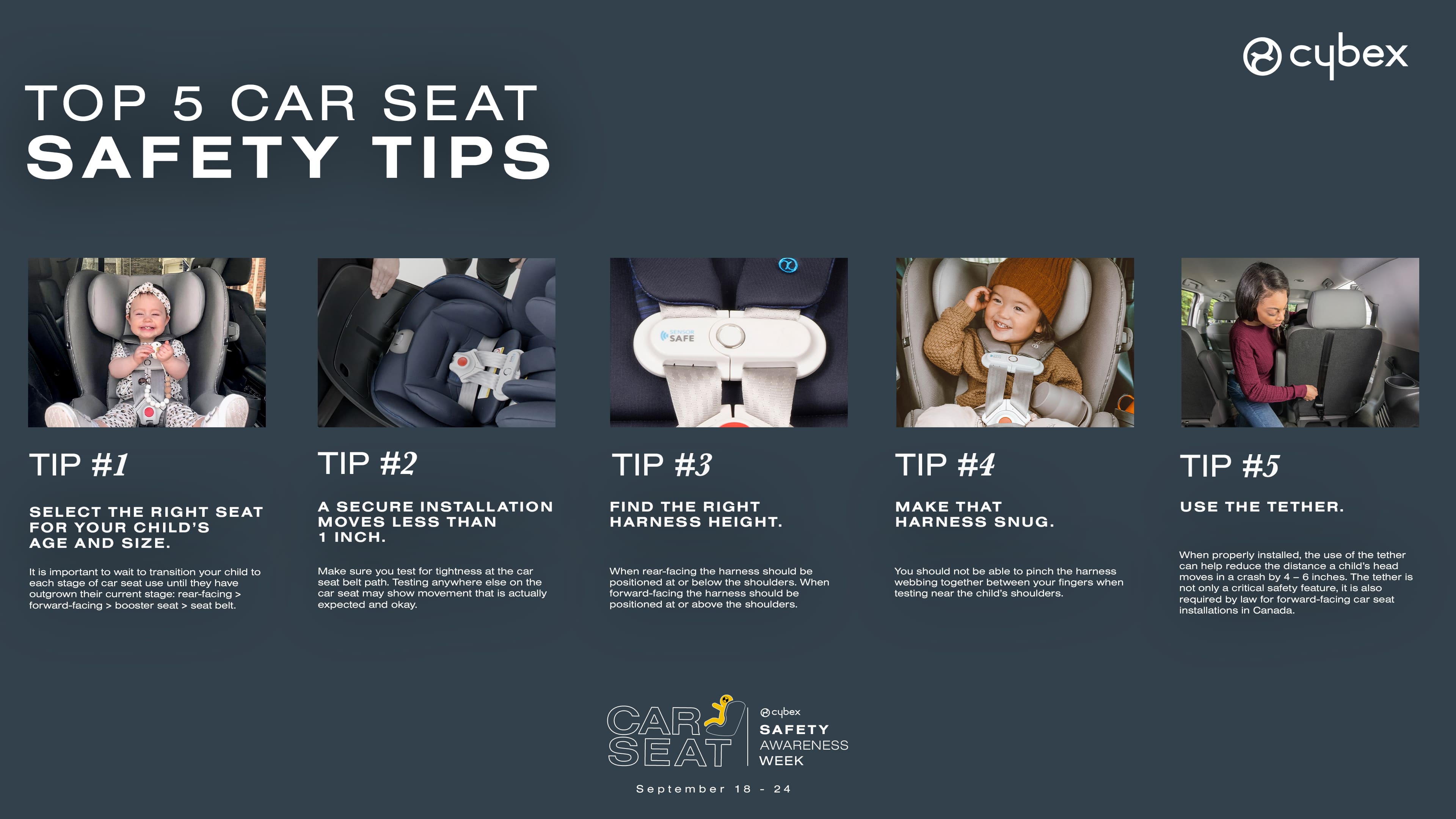 cybex

TOP 5 CAR SEAT
SAFETY TIPS

SENSOR SAFE

TIP #1

SELECT THE RIGHT SEAT FOR YOUR CHILD'S AGE AND SIZE.

It is important to wait to transition your child to each stage of car seat use until they have outgrown their current stage: rear-facing > forward-facing > booster seat > seat belt.

TIP #2

A SECURE INSTALLATION MOVES LESS THAN 1 INCH.

Make sure you test for tightness at the car seat belt path. Testing anywhere else on the car seat may show movement that is actually expected and okay.

TIP #3

FIND THE RIGHT HARNESS HEIGHT.

When rear-facing the harness should be positioned at or below the shoulders. When forward-facing the harness should be positioned at or above the shoulders.

TIP #4

MAKE THAT HARNESS SNUG.

You should not be able to pinch the harness webbing together between your fingers when testing near the child's shoulders.

TIP #5

USE THE TETHER.

When properly installed, the use of the tether can help reduce the distance a child's head moves in a crash by 4 – 6 inches. The tether is not only a critical safety feature, it is also required by law for forward-facing car seat installations in Canada.

CAR SEAT
cybex
SAFETY
AWARENESS
WEEK

September 18 - 24