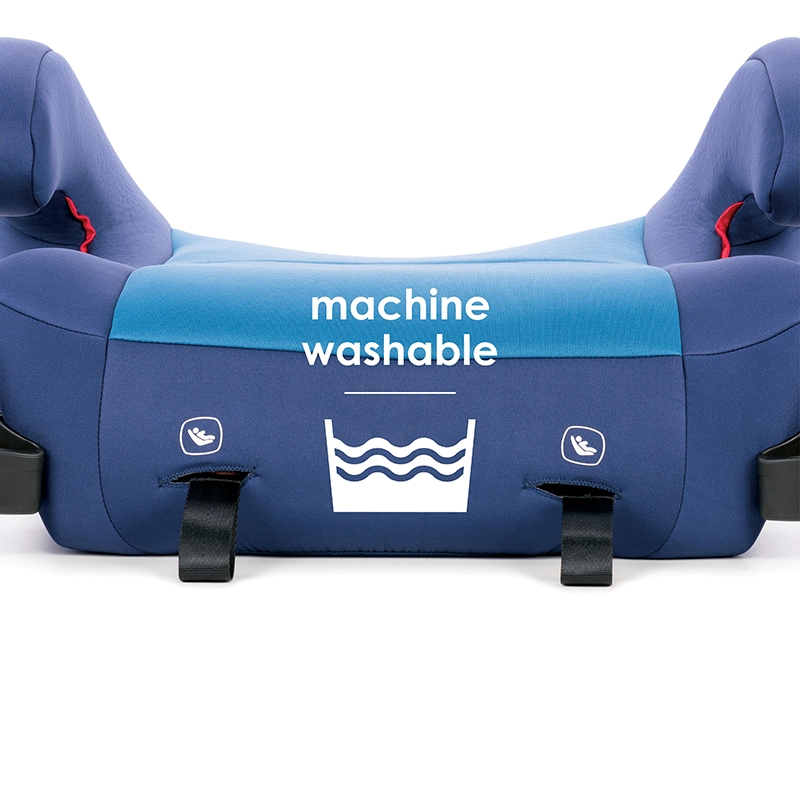 machine washable