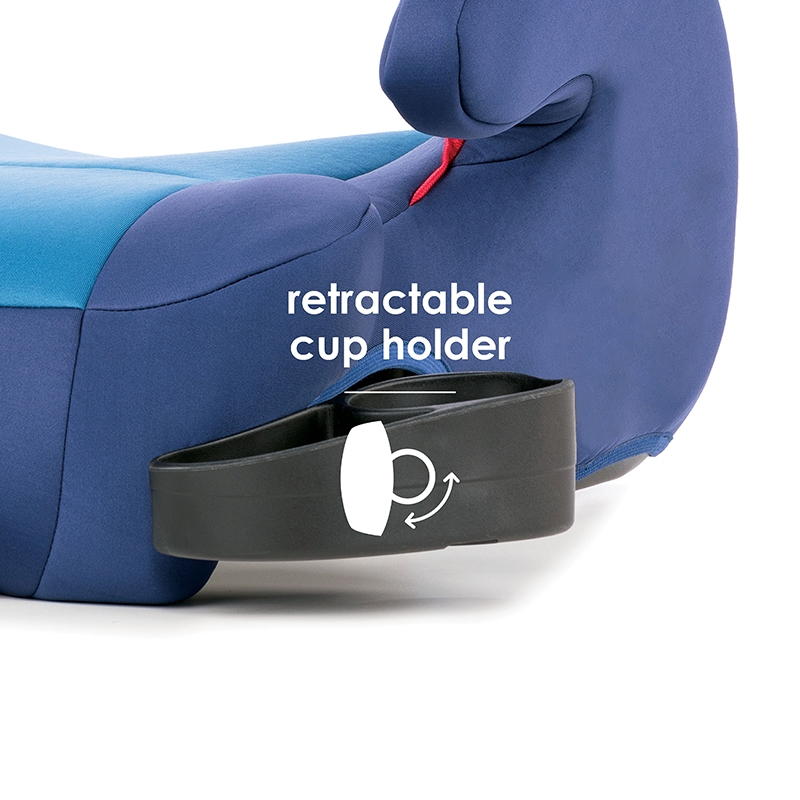 retractable cup holder