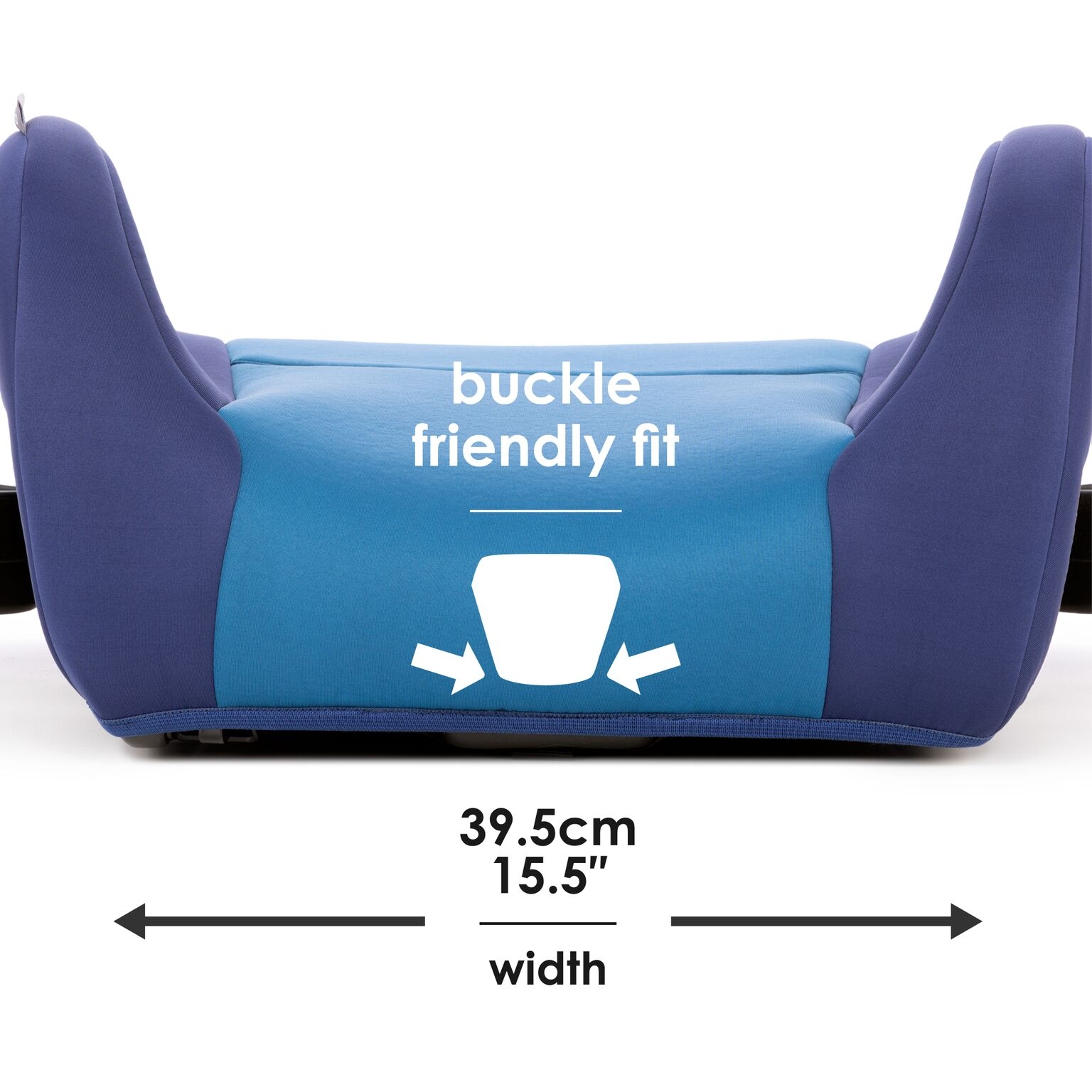 buckle friendly fit

39.5cm
15.5"

width