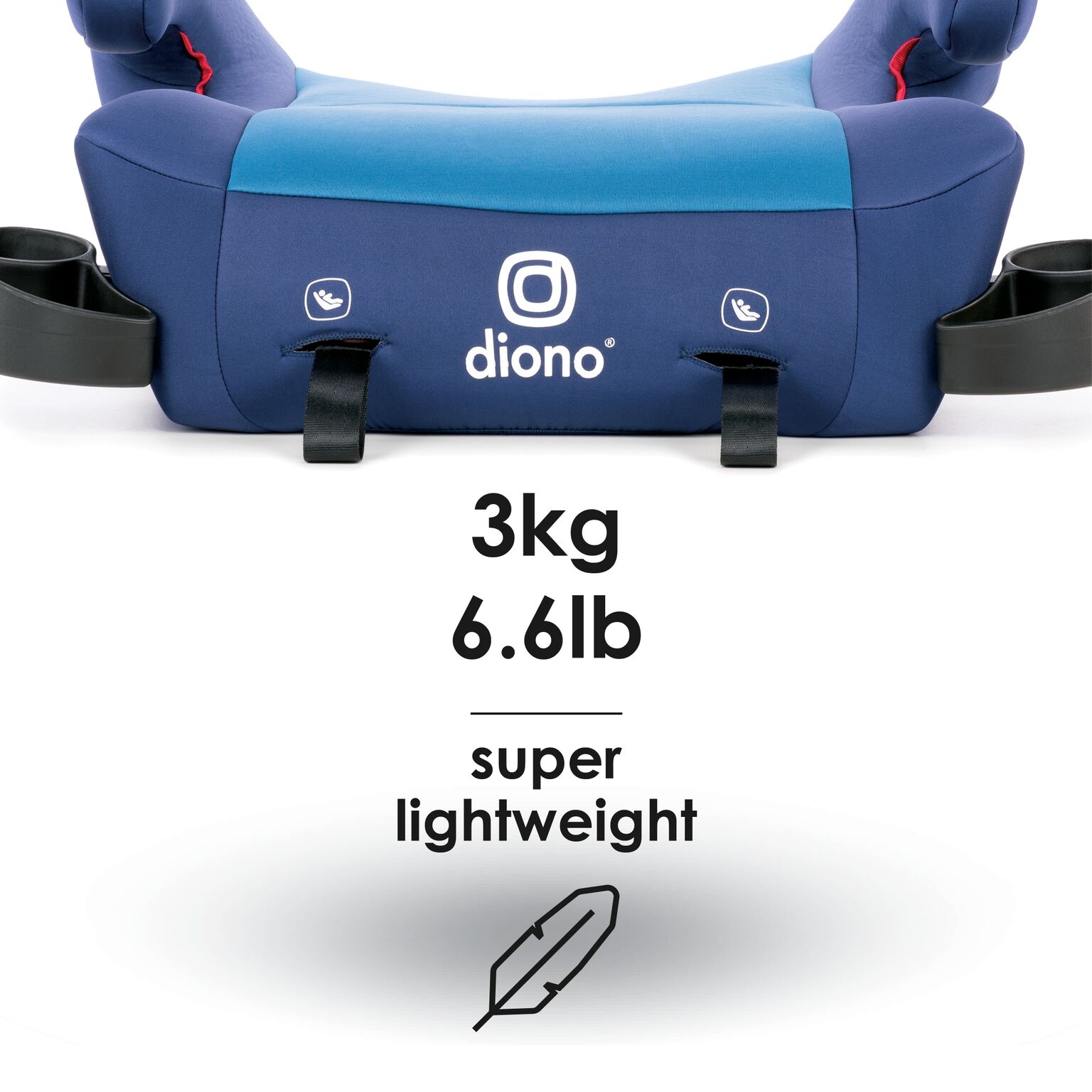 diono®

3kg
6.6lb

super lightweight