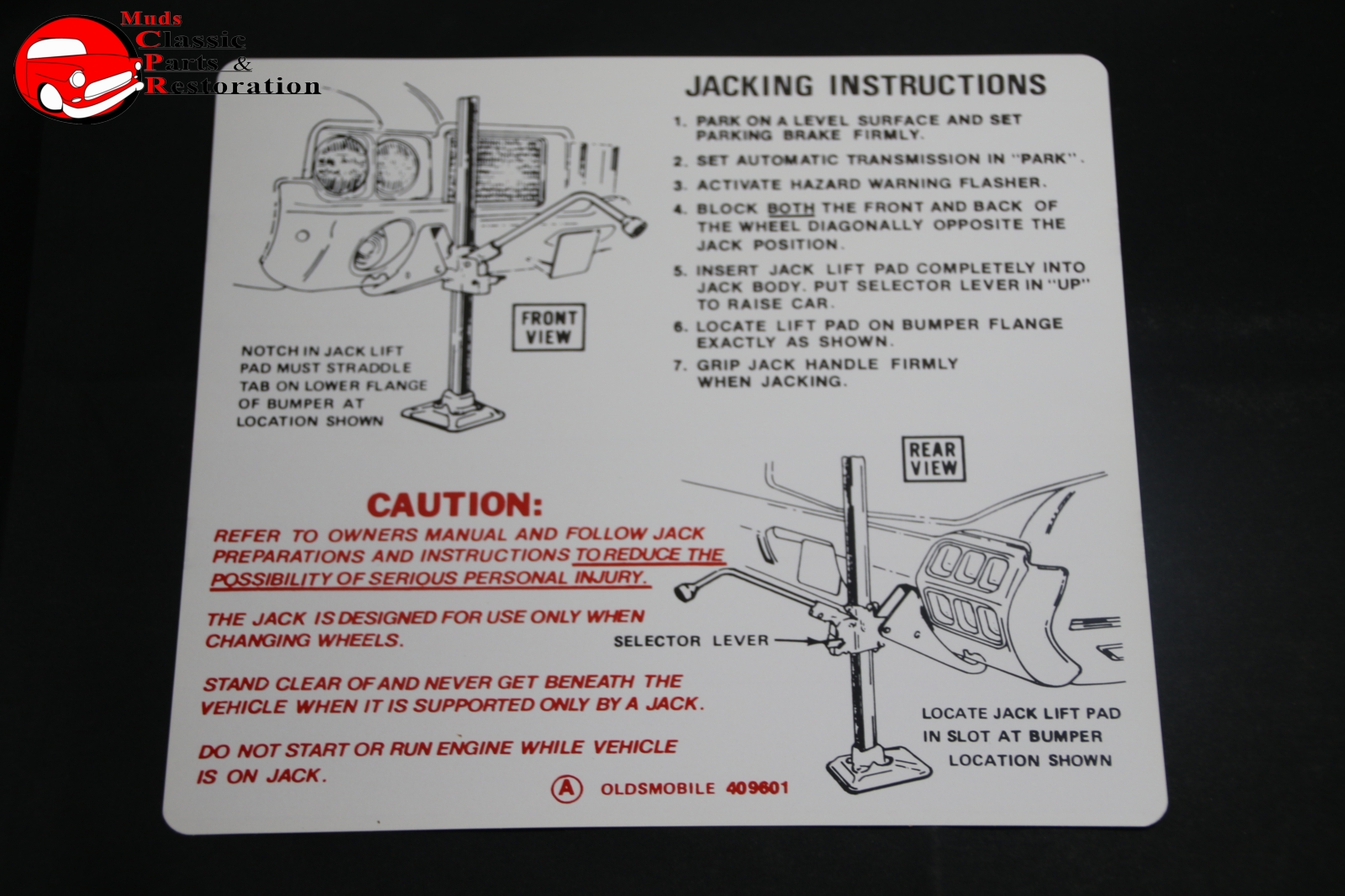 Muds Classic Parts & Restoration

JACKING INSTRUCTIONS

1. PARK ON A LEVEL SURFACE AND SET PARKING BRAKE FIRMLY.
2. SET AUTOMATIC TRANSMISSION IN "PARK".
3. ACTIVATE HAZARD WARNING FLASHER.
4. BLOCK BOTH THE FRONT AND BACK OF THE WHEEL DIAGONALLY OPPOSITE THE JACK POSITION.
5. INSERT JACK LIFT PAD COMPLETELY INTO JACK BODY. PUT SELECTOR LEVER IN "UP" TO RAISE CAR.
6. LOCATE LIFT PAD ON BUMPER FLANGE EXACTLY AS SHOWN.
7. GRIP JACK HANDLE FIRMLY WHEN JACKING.

FRONT VIEW

NOTCH IN JACK LIFT PAD MUST STRADDLE TAB ON LOWER FLANGE OF BUMPER AT LOCATION SHOWN

REAR VIEW

CAUTION:

REFER TO OWNERS MANUAL AND FOLLOW JACK PREPARATIONS AND INSTRUCTIONS TO REDUCE THE POSSIBILITY OF SERIOUS PERSONAL INJURY.

THE JACK IS DESIGNED FOR USE ONLY WHEN CHANGING WHEELS.

STAND CLEAR OF AND NEVER GET BENEATH THE VEHICLE WHEN IT IS SUPPORTED ONLY BY A JACK.

DO NOT START OR RUN ENGINE WHILE VEHICLE IS ON JACK.

SELECTOR LEVER

LOCATE JACK LIFT PAD IN SLOT AT BUMPER LOCATION SHOWN

A OLDSMOBILE 409601