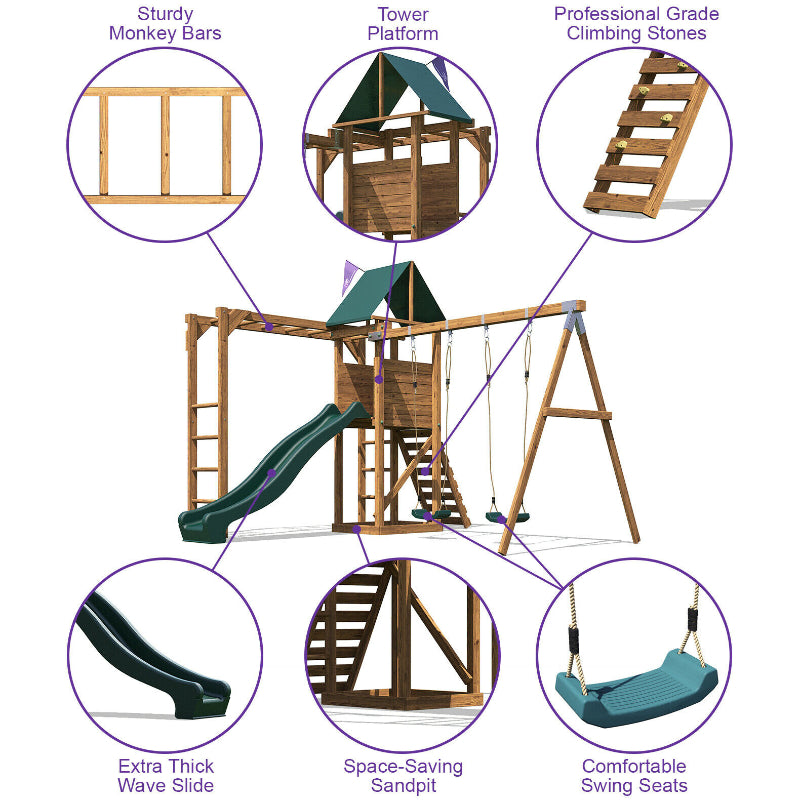 Sturdy Monkey Bars

Tower Platform

Professional Grade Climbing Stones

Extra Thick Wave Slide

Space-Saving Sandpit

Comfortable Swing Seats