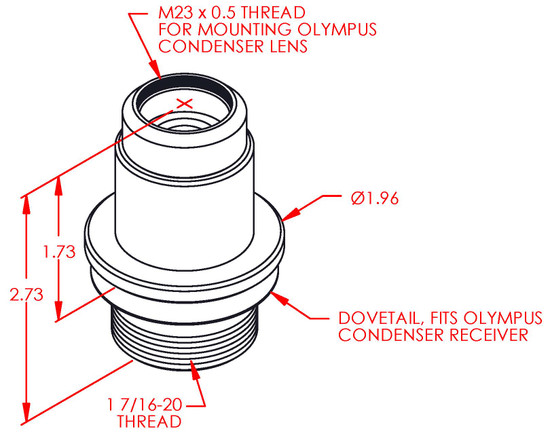 M23 x 0.5 THREAD
FOR MOUNTING OLYMPUS
CONDENSER LENS

Ø1.96

1.73

2.73

DOVETAIL, FITS OLYMPUS
CONDENSER RECEIVER

1 7/16-20
THREAD