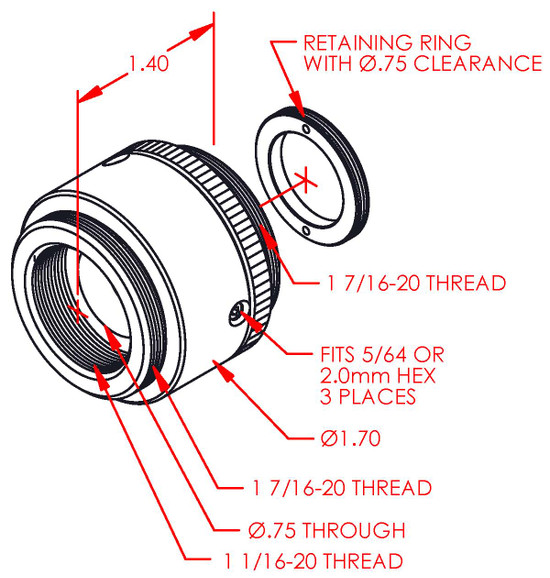 1.40

RETAINING RING
WITH Ø.75 CLEARANCE

1 7/16-20 THREAD

FITS 5/64 OR
2.0mm HEX
3 PLACES

Ø1.70

1 7/16-20 THREAD

Ø.75 THROUGH

1 1/16-20 THREAD