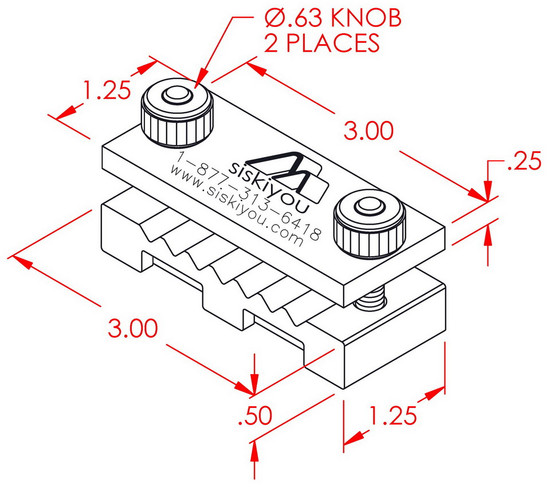 Ø.63 KNOB
2 PLACES

1.25

3.00

.25

siskiyou
1-877-313-6418
www.siskiyou.com

3.00

.50

1.25