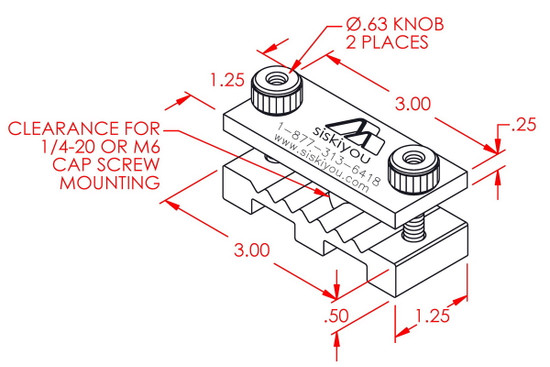 Ø.63 KNOB
2 PLACES

1.25

3.00

.25

CLEARANCE FOR
1/4-20 OR M6
CAP SCREW
MOUNTING

siskiyou
1-877-313-6418
www.siskiyou.com

3.00

.50

1.25