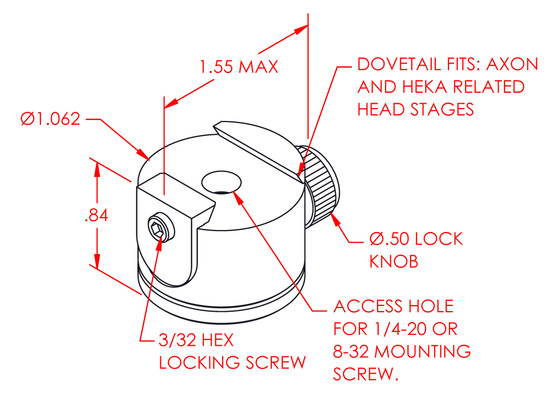 1.55 MAX

DOVETAIL FITS: AXON AND HEKA RELATED HEAD STAGES

Ø1.062

.84

Ø.50 LOCK KNOB

ACCESS HOLE FOR 1/4-20 OR 8-32 MOUNTING SCREW.

3/32 HEX LOCKING SCREW