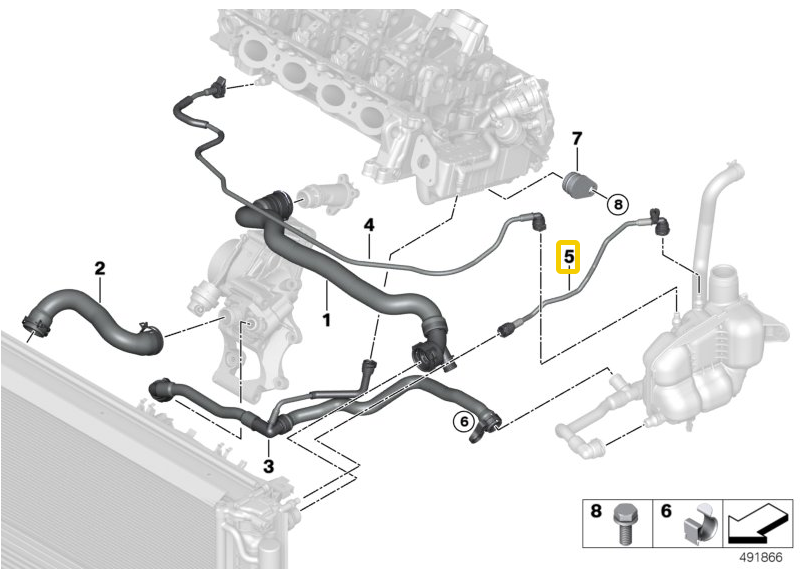 7
8
4
5
2
1
6
3
8
6
491866