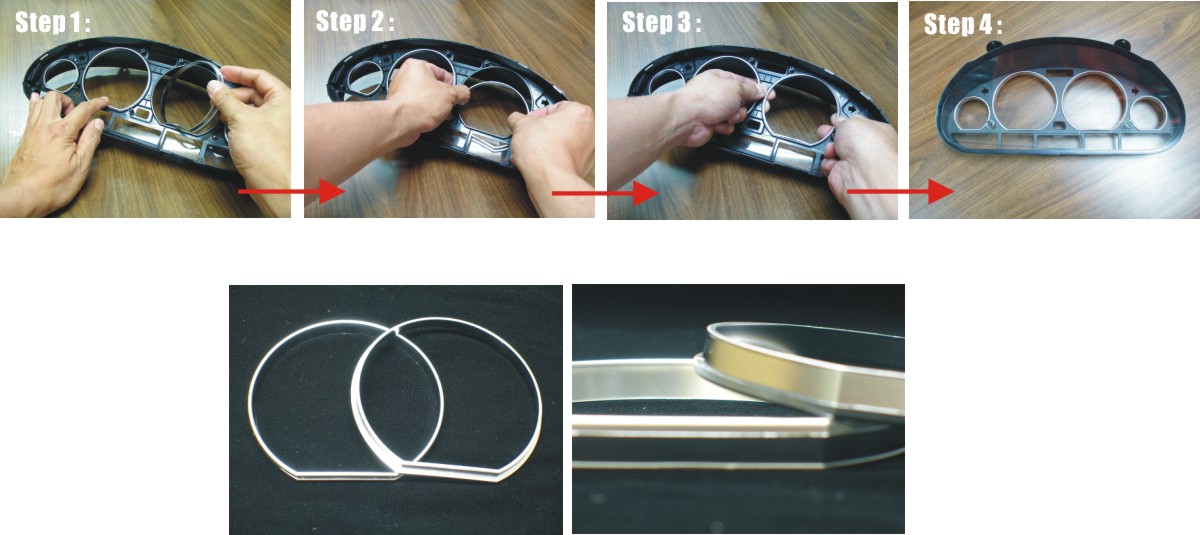 Step 1 :

Step 2 :

Step 3 :

Step 4 :