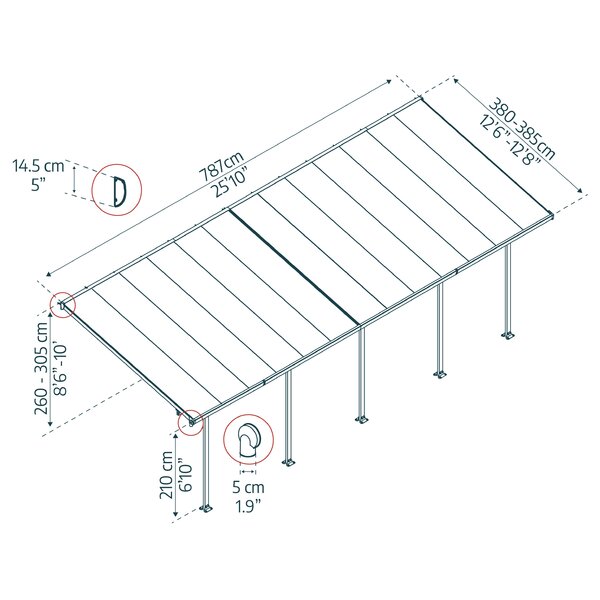 14.5 cm
5"

787cm
25'10"

380-385cm
12'6"-12'8"

260 - 305 cm
8'6"-10'

210 cm
6'10"

5 cm
1.9"