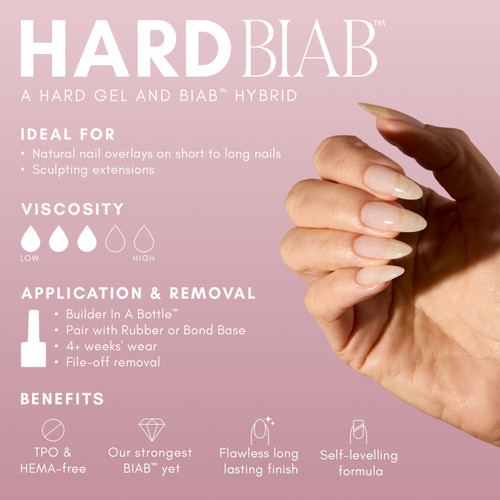 HARD BIAB™

A HARD GEL AND BIAB™ HYBRID

IDEAL FOR

• Natural nail overlays on short to long nails
• Sculpting extensions

VISCOSITY

LOW HIGH

APPLICATION & REMOVAL

• Builder In A Bottle™
• Pair with Rubber or Bond Base
• 4+ weeks' wear
• File-off removal

BENEFITS

TPO & HEMA-free

Our strongest BIAB™ yet

Flawless long lasting finish

Self-levelling formula