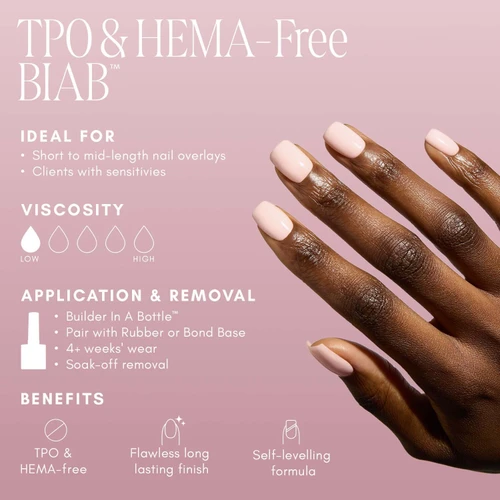 TPO & HEMA-Free BIAB™

IDEAL FOR
• Short to mid-length nail overlays
• Clients with sensitivies

VISCOSITY
LOW HIGH

APPLICATION & REMOVAL
• Builder In A Bottle™
• Pair with Rubber or Bond Base
• 4+ weeks' wear
• Soak-off removal

BENEFITS
TPO & HEMA-free
Flawless long lasting finish
Self-levelling formula