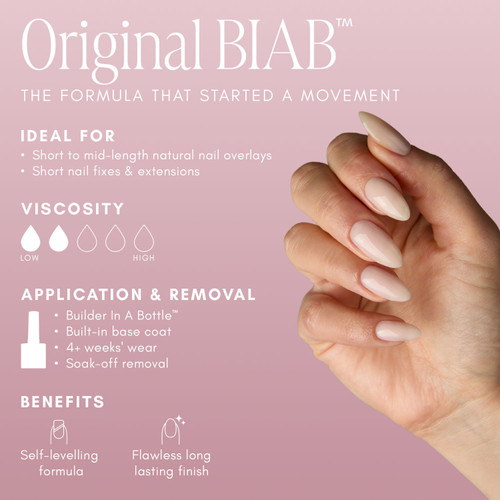 Original BIAB™

THE FORMULA THAT STARTED A MOVEMENT

IDEAL FOR

• Short to mid-length natural nail overlays
• Short nail fixes & extensions

VISCOSITY

LOW HIGH

APPLICATION & REMOVAL

• Builder In A Bottle™
• Built-in base coat
• 4+ weeks' wear
• Soak-off removal

BENEFITS

Self-levelling formula

Flawless long lasting finish