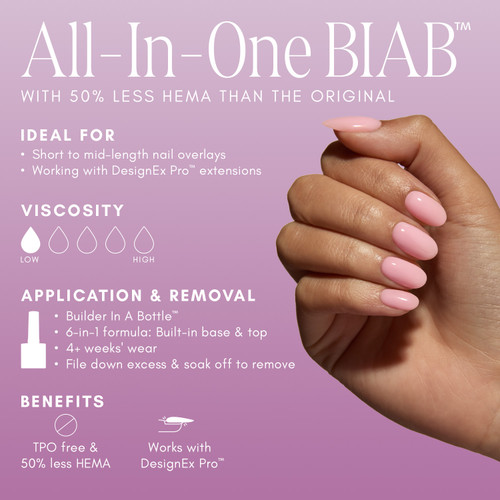 All-In-One BIAB™
WITH 50% LESS HEMA THAN THE ORIGINAL

IDEAL FOR
• Short to mid-length nail overlays
• Working with DesignEx Pro™ extensions

VISCOSITY
LOW HIGH

APPLICATION & REMOVAL
• Builder In A Bottle™
• 6-in-1 formula: Built-in base & top
• 4+ weeks' wear
• File down excess & soak off to remove

BENEFITS
TPO free & 50% less HEMA
Works with DesignEx Pro™