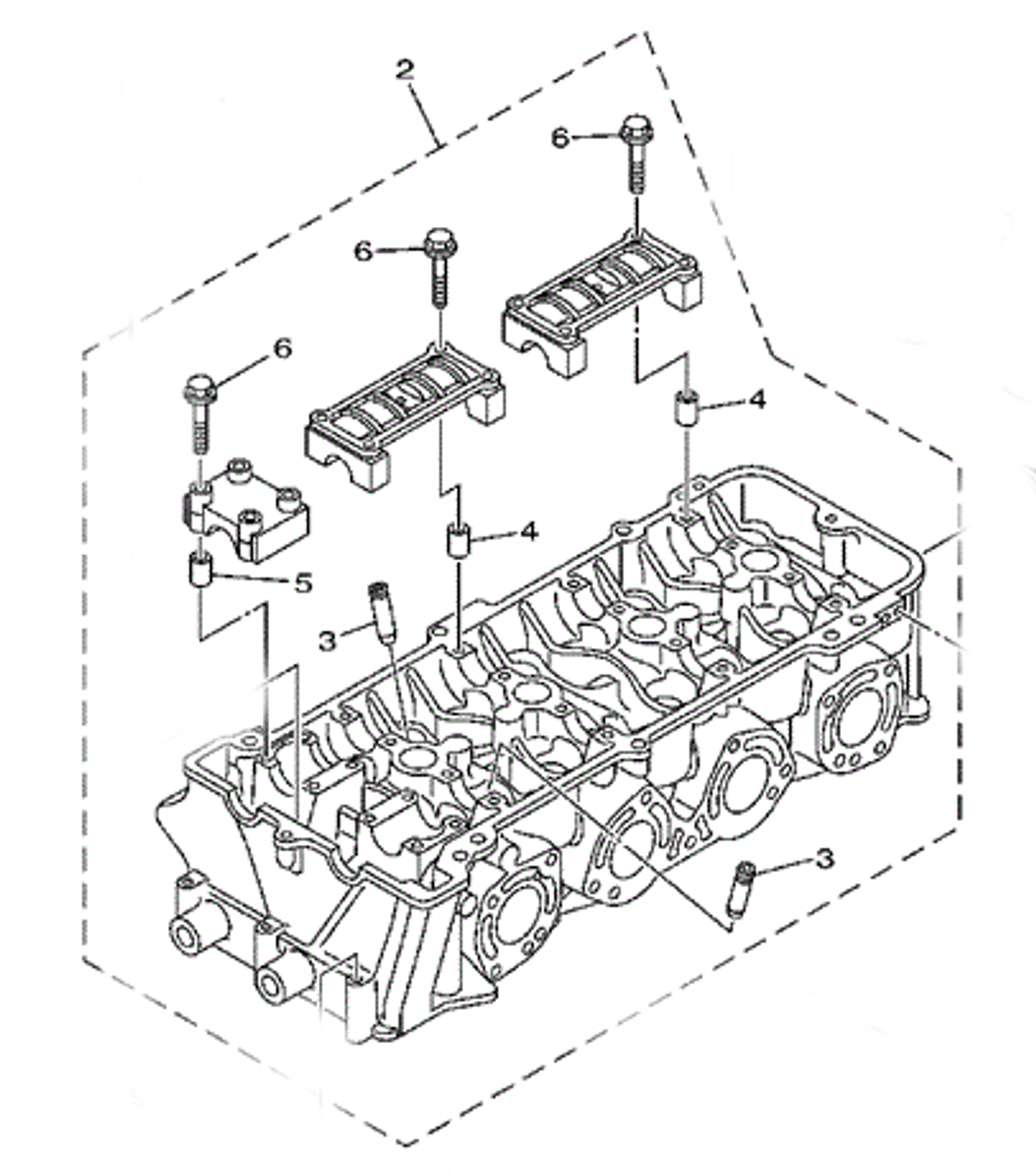 2
6
6
6
4
4
5
3
3