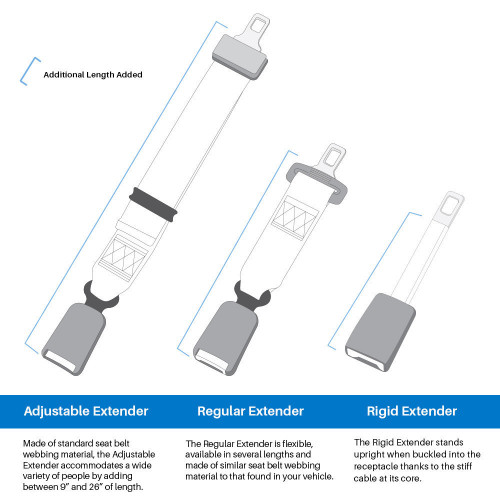 Additional Length Added

Adjustable Extender

Made of standard seat belt webbing material, the Adjustable Extender accommodates a wide variety of people by adding between 9" and 26" of length.

Regular Extender

The Regular Extender is flexible, available in several lengths and made of similar seat belt webbing material to that found in your vehicle.

Rigid Extender

The Rigid Extender stands upright when buckled into the receptacle thanks to the stiff cable at its core.