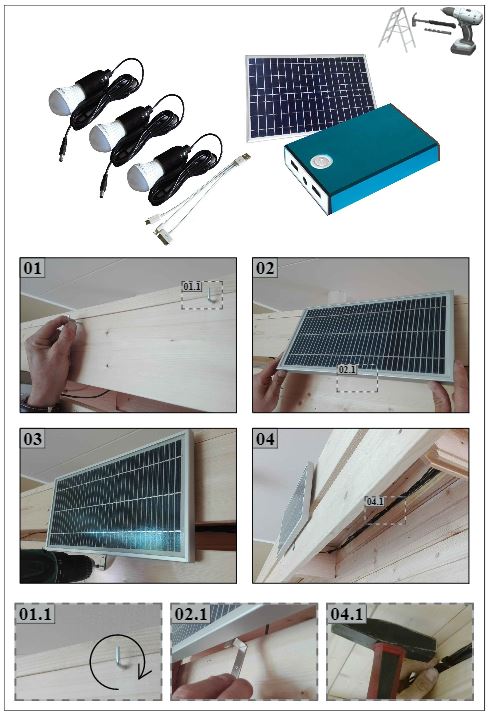 01

01.1

02

02.1

03

04

04.1

01.1

02.1

04.1