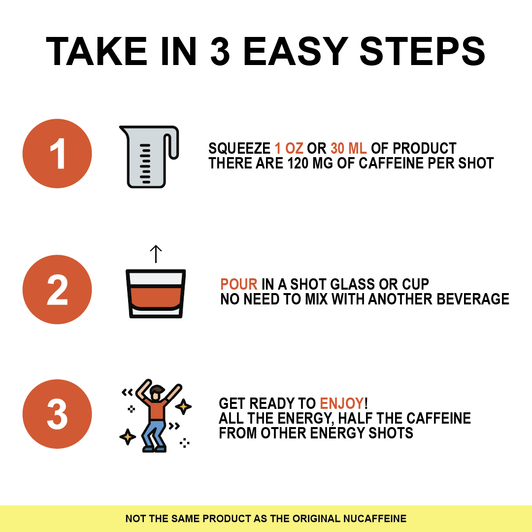 TAKE IN 3 EASY STEPS

1

SQUEEZE 1 OZ OR 30 ML OF PRODUCT
THERE ARE 120 MG OF CAFFEINE PER SHOT

2

POUR IN A SHOT GLASS OR CUP
NO NEED TO MIX WITH ANOTHER BEVERAGE

3

GET READY TO ENJOY!
ALL THE ENERGY, HALF THE CAFFEINE FROM OTHER ENERGY SHOTS

NOT THE SAME PRODUCT AS THE ORIGINAL NUCAFFEINE