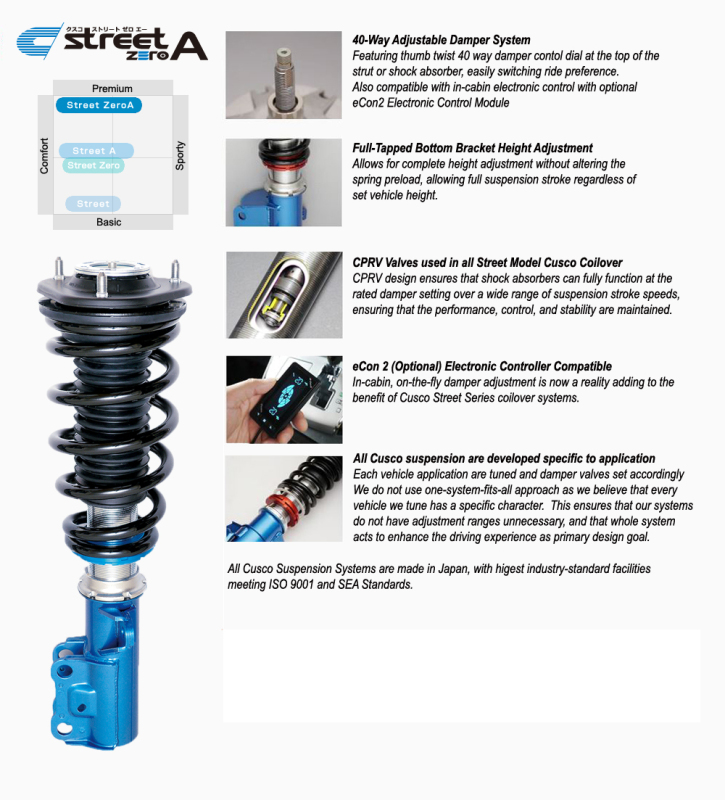 クスコ ストリート ゼロ エー
street ZERO A

Premium
Street ZeroA
Comfort
Street A
Street Zero
Sporty
Street
Basic

**40-Way Adjustable Damper System**
Featuring thumb twist 40 way damper contol dial at the top of the strut or shock absorber, easily switching ride preference. Also compatible with in-cabin electronic control with optional eCon2 Electronic Control Module

**Full-Tapped Bottom Bracket Height Adjustment**
Allows for complete height adjustment without altering the spring preload, allowing full suspension stroke regardless of set vehicle height.

**CPRV Valves used in all Street Model Cusco Coilover**
CPRV design ensures that shock absorbers can fully function at the rated damper setting over a wide range of suspension stroke speeds, ensuring that the performance, control, and stability are maintained.

**eCon 2 (Optional) Electronic Controller Compatible**
In-cabin, on-the-fly damper adjustment is now a reality adding to the benefit of Cusco Street Series coilover systems.

**All Cusco suspension are developed specific to application**
Each vehicle application are tuned and damper valves set accordingly We do not use one-system-fits-all approach as we believe that every vehicle we tune has a specific character. This ensures that our systems do not have adjustment ranges unnecessary, and that whole system acts to enhance the driving experience as primary design goal.

All Cusco Suspension Systems are made in Japan, with higest industry-standard facilities meeting ISO 9001 and SEA Standards.