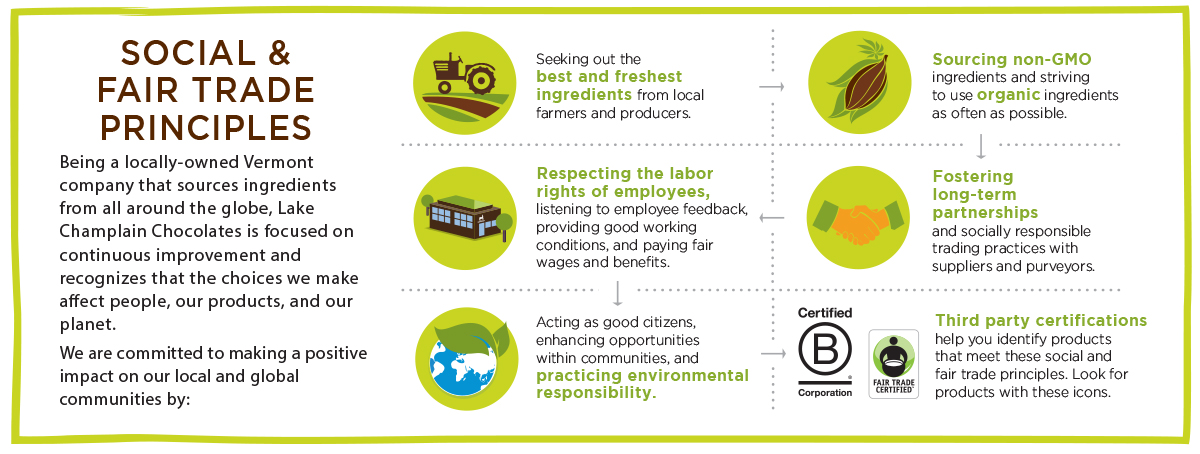 SOCIAL & FAIR TRADE PRINCIPLES

Being a locally-owned Vermont company that sources ingredients from all around the globe, Lake Champlain Chocolates is focused on continuous improvement and recognizes that the choices we make affect people, our products, and our planet.

We are committed to making a positive impact on our local and global communities by:

Seeking out the best and freshest ingredients from local farmers and producers.

Sourcing non-GMO ingredients and striving to use organic ingredients as often as possible.

Fostering long-term partnerships and socially responsible trading practices with suppliers and purveyors.

Respecting the labor rights of employees, listening to employee feedback, providing good working conditions, and paying fair wages and benefits.

Acting as good citizens, enhancing opportunities within communities, and practicing environmental responsibility.

Certified B Corporation

FAIR TRADE CERTIFIED

Third party certifications help you identify products that meet these social and fair trade principles. Look for products with these icons.