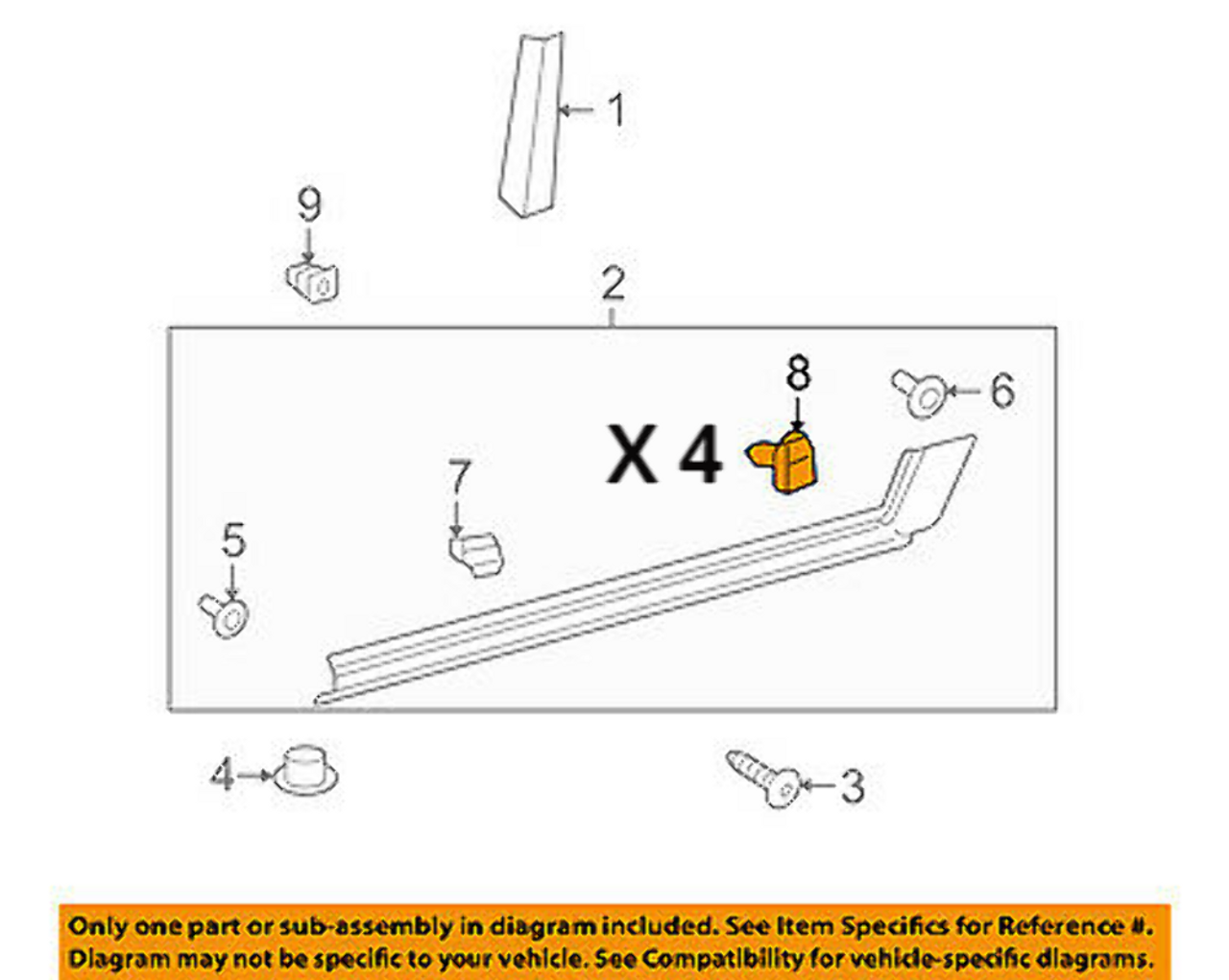 1

9

2

8

6

X 4

7

5

4

3

Only one part or sub-assembly in diagram included. See Item Specifics for Reference #.
Diagram may not be specific to your vehicle. See Compatibility for vehicle-specific diagrams.