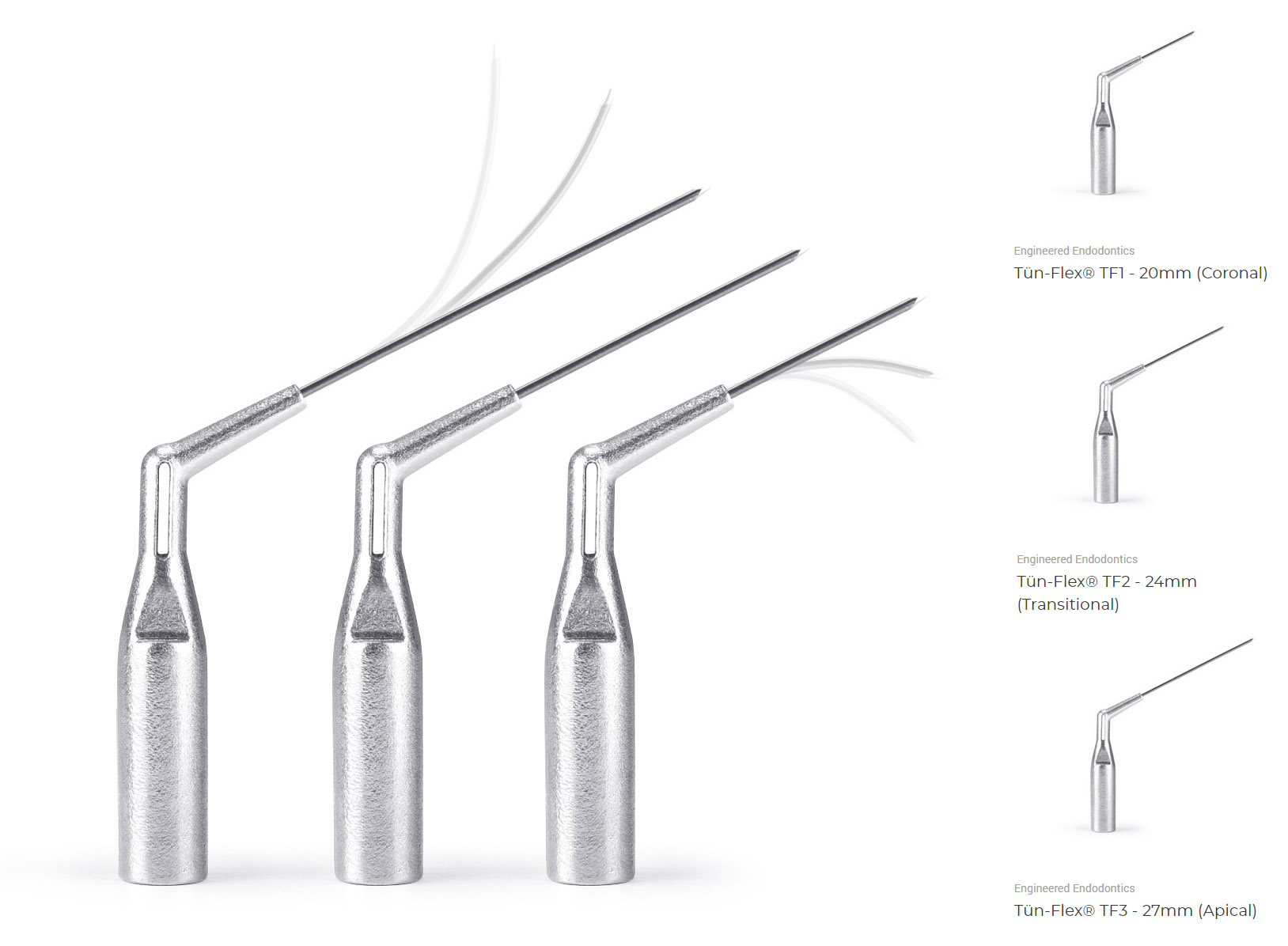 Engineered Endodontics
Tün-Flex® TF1 - 20mm (Coronal)

Engineered Endodontics
Tün-Flex® TF2 - 24mm (Transitional)

Engineered Endodontics
Tün-Flex® TF3 - 27mm (Apical)