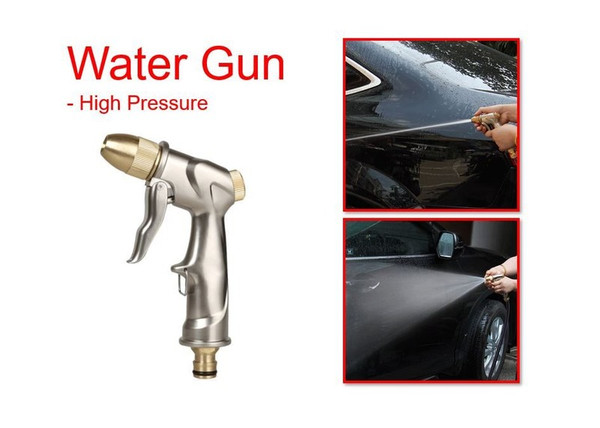 Water Gun
- High Pressure