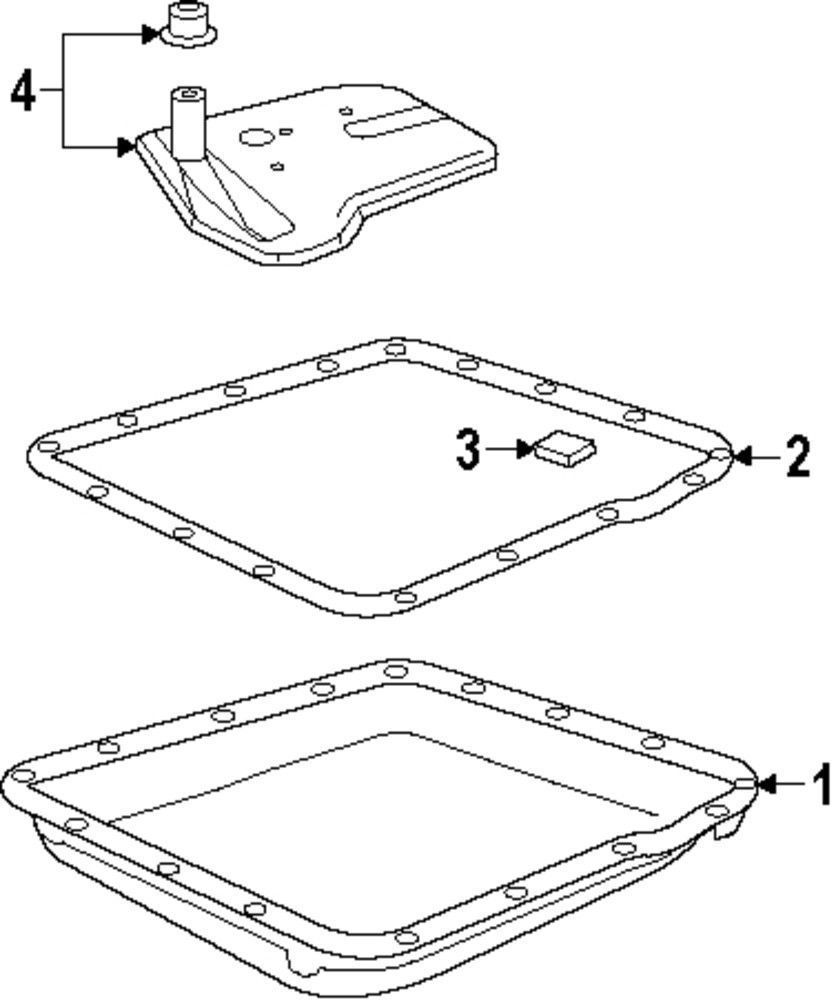 4

3

2

1