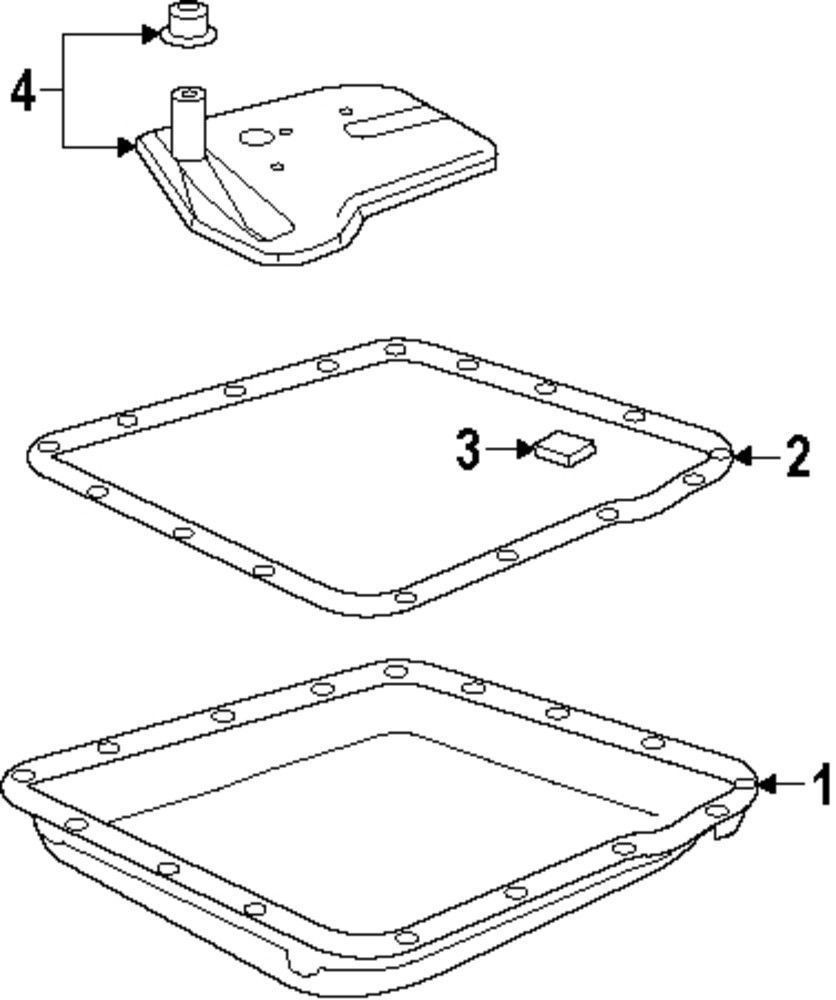 4

3

2

1