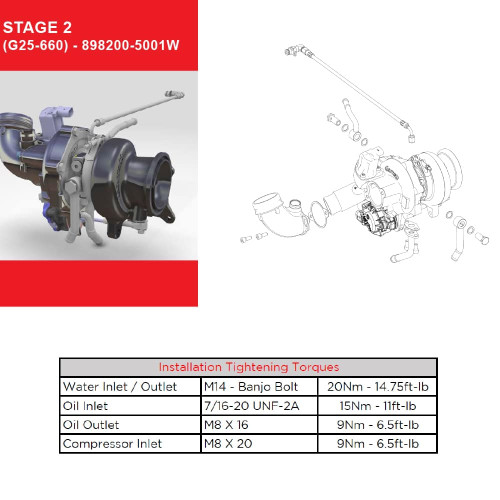 STAGE 2
(G25-660) - 898200-5001W

| Installation Tightening Torques | | |
|---|---|---|
| Water Inlet / Outlet | M14 - Banjo Bolt | 20Nm - 14.75ft-lb |
| Oil Inlet | 7/16-20 UNF-2A | 15Nm - 11ft-lb |
| Oil Outlet | M8 X 16 | 9Nm - 6.5ft-lb |
| Compressor Inlet | M8 X 20 | 9Nm - 6.5ft-lb |