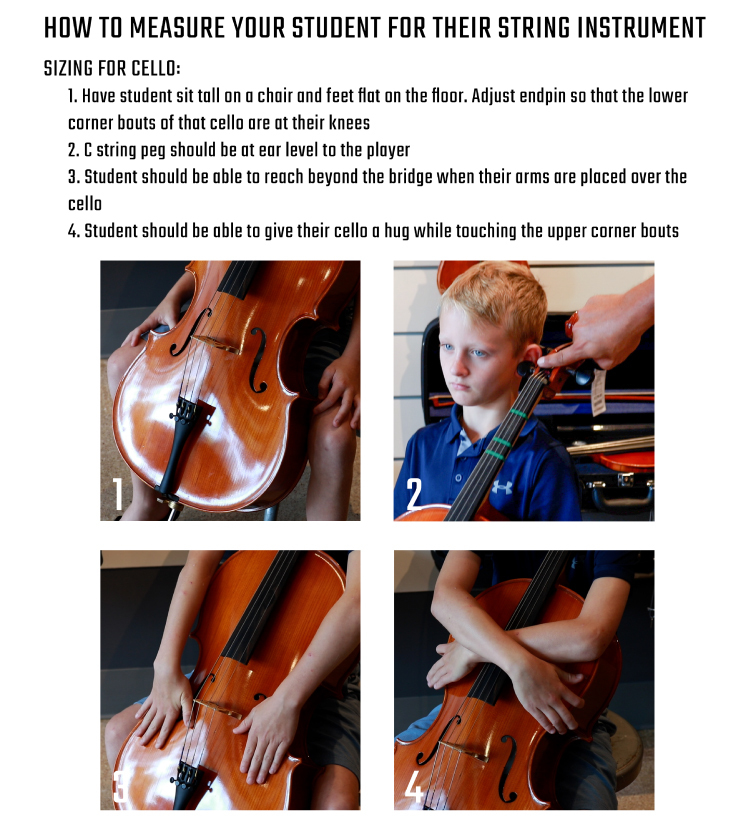 HOW TO MEASURE YOUR STUDENT FOR THEIR STRING INSTRUMENT

SIZING FOR CELLO:

1. Have student sit tall on a chair and feet flat on the floor. Adjust endpin so that the lower corner bouts of that cello are at their knees
2. C string peg should be at ear level to the player
3. Student should be able to reach beyond the bridge when their arms are placed over the cello
4. Student should be able to give their cello a hug while touching the upper corner bouts

1

2

3

4