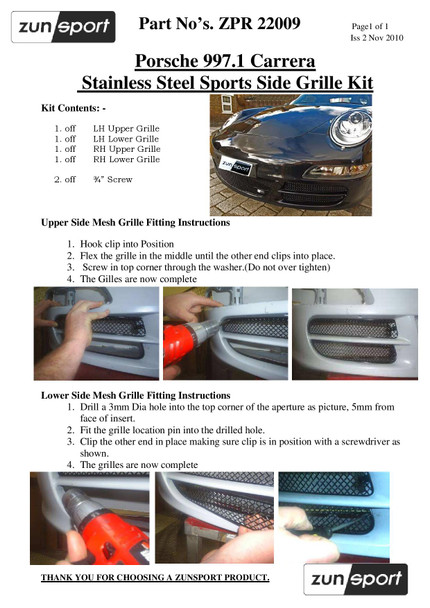 zunsport

Part No's. ZPR 22009

Page1 of 1
Iss 2 Nov 2010

Porsche 997.1 Carrera
Stainless Steel Sports Side Grille Kit

Kit Contents: -

1. off LH Upper Grille
1. off LH Lower Grille
1. off RH Upper Grille
1. off RH Lower Grille

2. off ¾" Screw

zunsport

Upper Side Mesh Grille Fitting Instructions

1. Hook clip into Position
2. Flex the grille in the middle until the other end clips into place.
3. Screw in top corner through the washer.(Do not over tighten)
4. The Gilles are now complete

Lower Side Mesh Grille Fitting Instructions

1. Drill a 3mm Dia hole into the top corner of the aperture as picture, 5mm from face of insert.
2. Fit the grille location pin into the drilled hole.
3. Clip the other end in place making sure clip is in position with a screwdriver as shown.
4. The grilles are now complete

THANK YOU FOR CHOOSING A ZUNSPORT PRODUCT.

zunsport