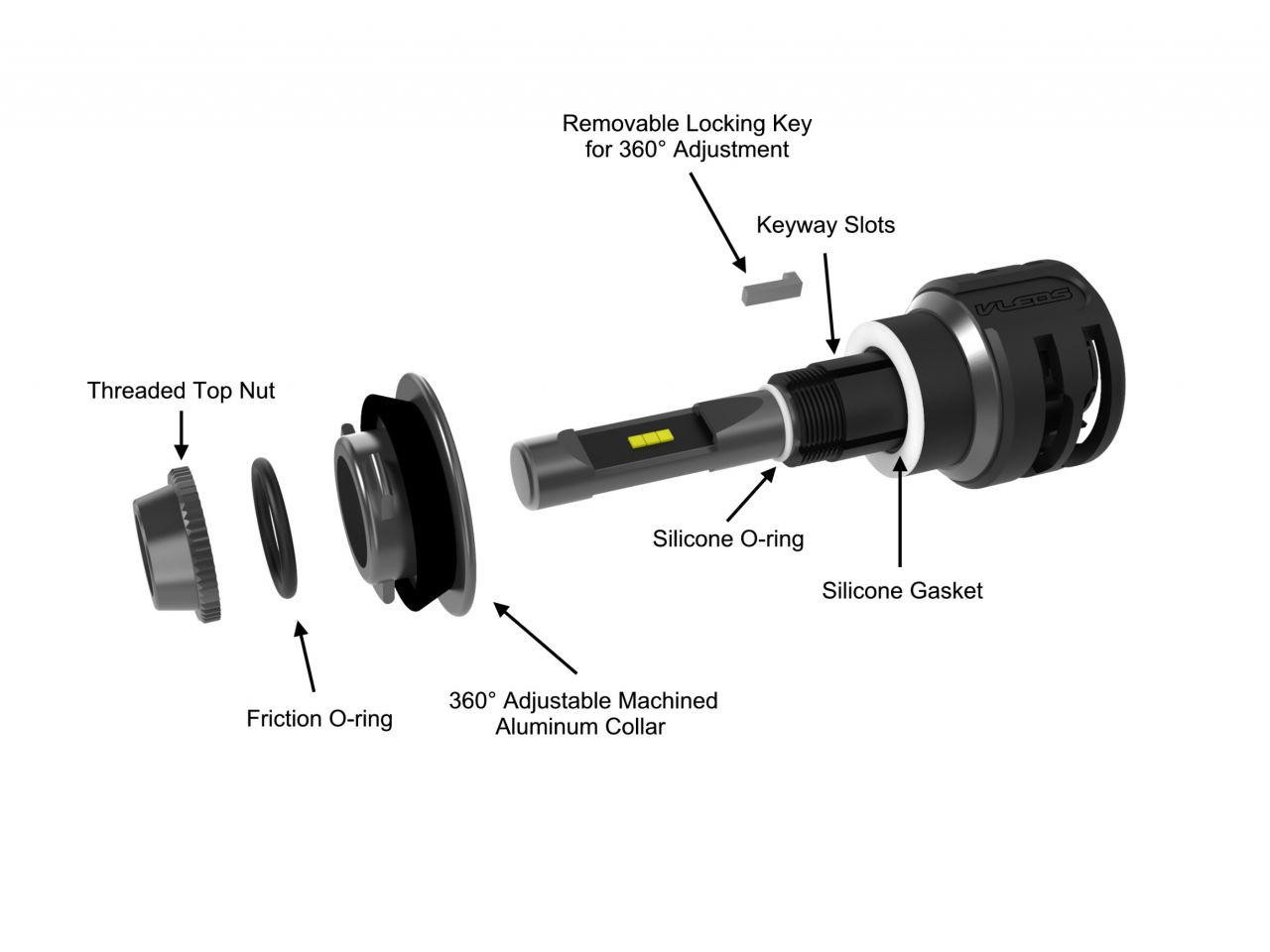 Removable Locking Key for 360° Adjustment

Keyway Slots

VLEDS

Threaded Top Nut

Silicone O-ring

Silicone Gasket

Friction O-ring

360° Adjustable Machined Aluminum Collar