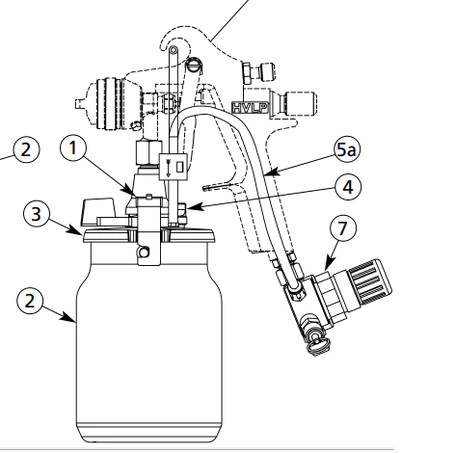 HVLP
2
1
5a
4
3
7
2