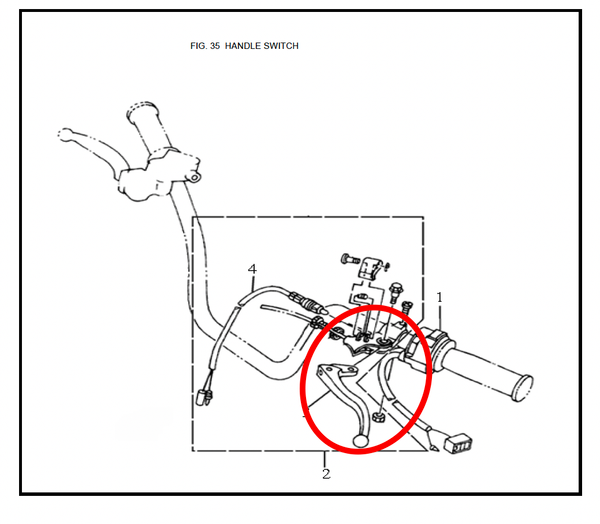 FIG. 35 HANDLE SWITCH

4

1

2