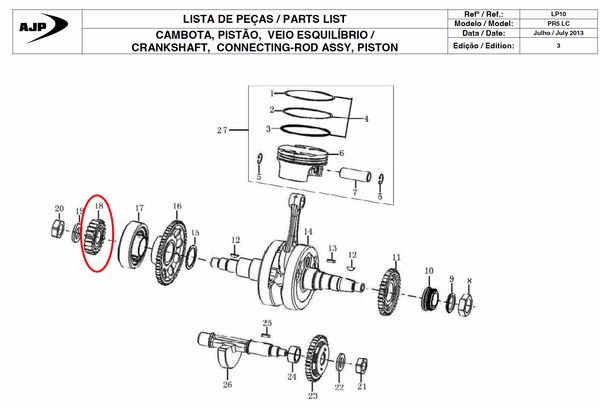 AJP

LISTA DE PEÇAS / PARTS LIST

CAMBOTA, PISTÃO, VEIO ESQUILÍBRIO / CRANKSHAFT, CONNECTING-ROD ASSY, PISTON

| Refª / Ref.: | LP10 |
|---|---|
| Modelo / Model: | PR5 LC |
| Data / Date: | Julho / July 2013 |
| Edição / Edition: | 3 |

1
2
3
4
27
6
5
7
5
20
19
18
17
16
15
12
14
13
12
11
10
9
8
25
24
26
23
22
21