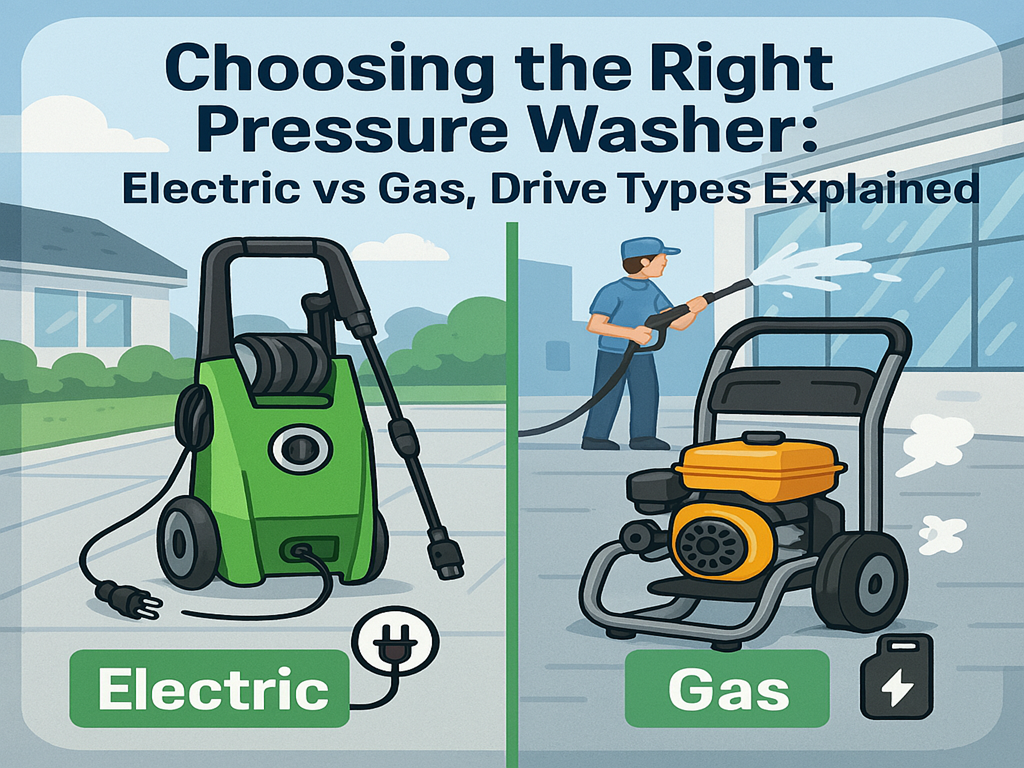 Choosing the Right Pressure Washer:
Electric vs Gas, Drive Types Explained

Electric

Gas